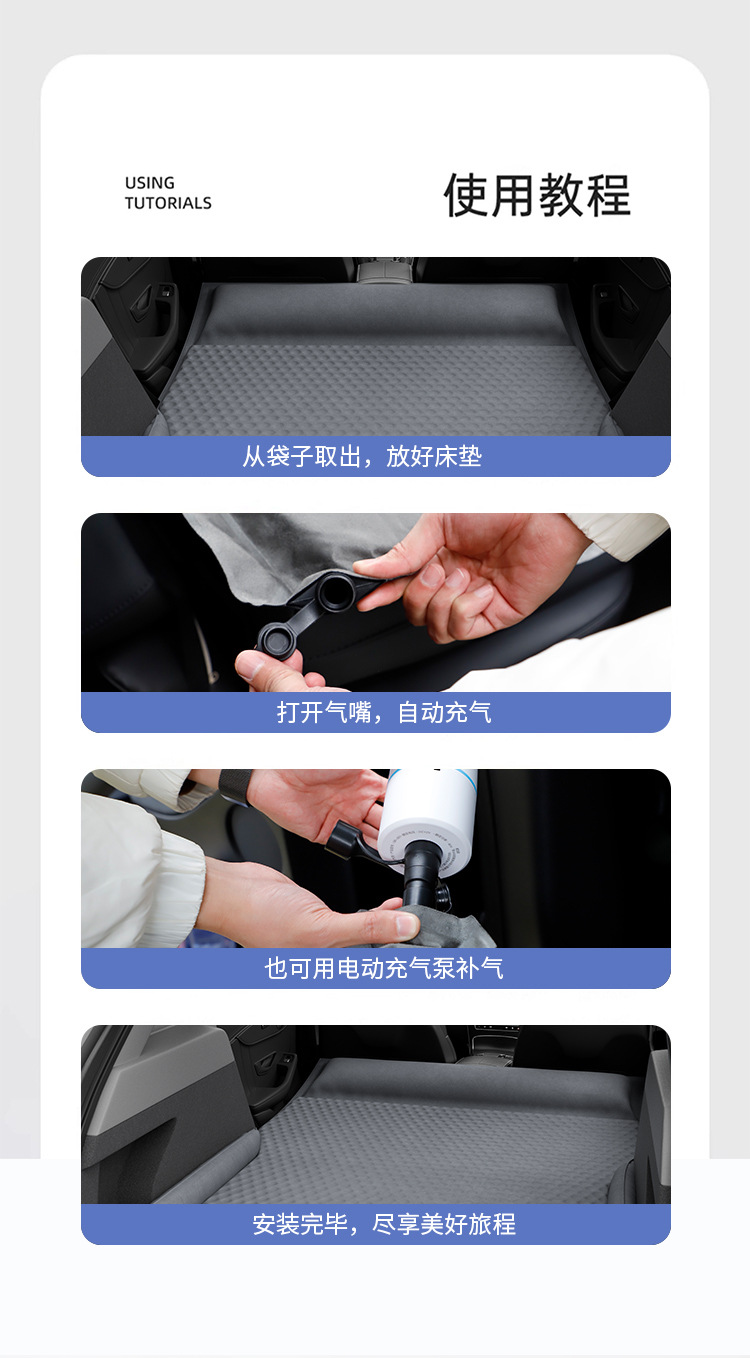 USING
TUTORIALS

使用教程

从袋子取出，放好床垫

打开气嘴，自动充气

也可用电动充气泵补气

安装完毕，尽享美好旅程