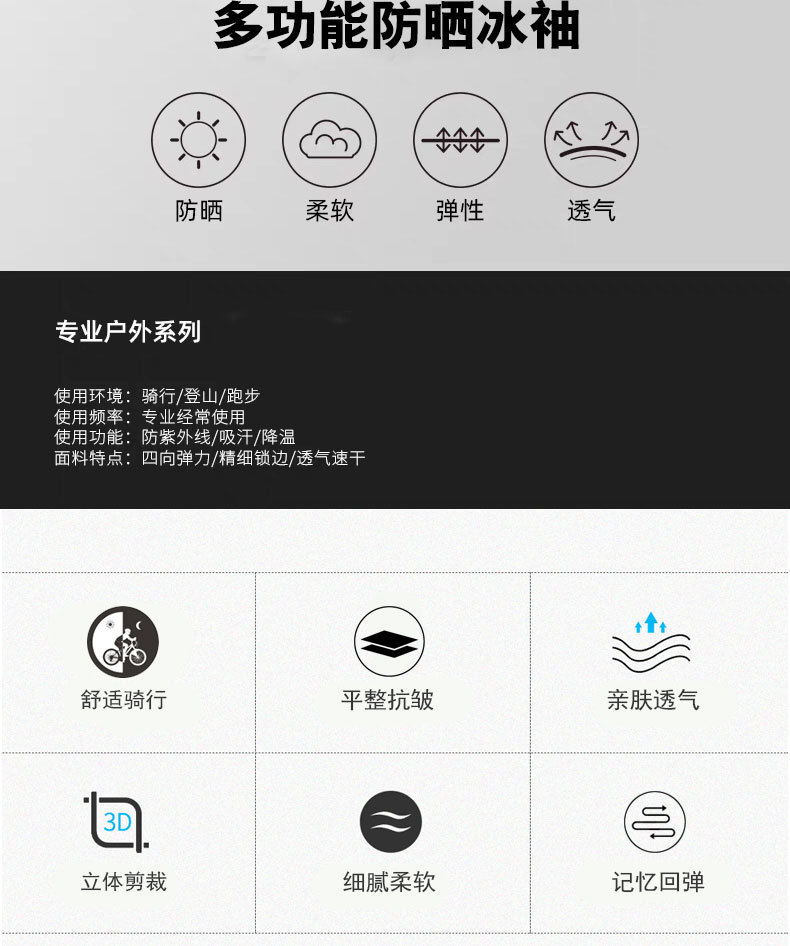 多功能防晒冰袖

防晒 柔软 弹性 透气

专业户外系列

使用环境：骑行/登山/跑步
使用频率：专业经常使用
使用功能：防紫外线/吸汗/降温
面料特点：四向弹力/精细锁边/透气速干

舒适骑行 平整抗皱 亲肤透气

3D

立体剪裁 细腻柔软 记忆回弹