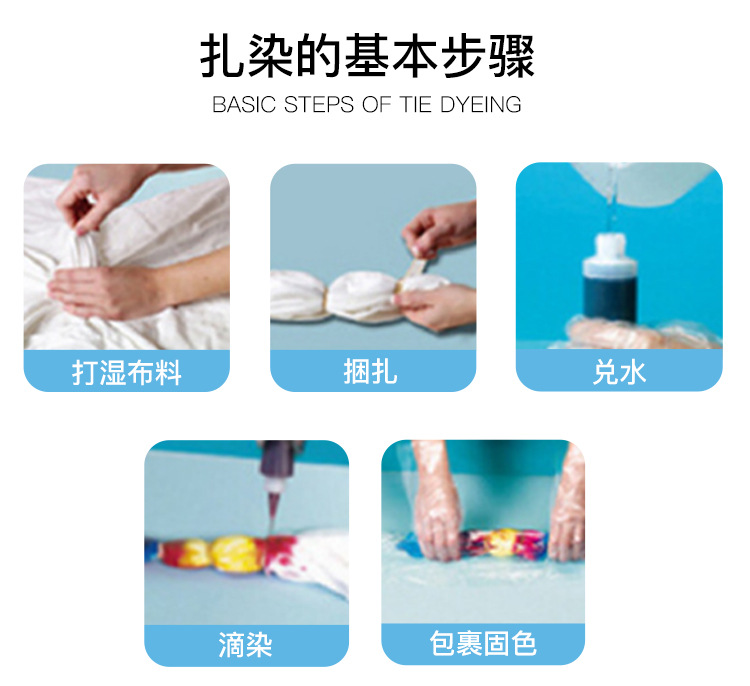 扎染的基本步骤
BASIC STEPS OF TIE DYEING

打湿布料

捆扎

兑水

滴染

包裹固色