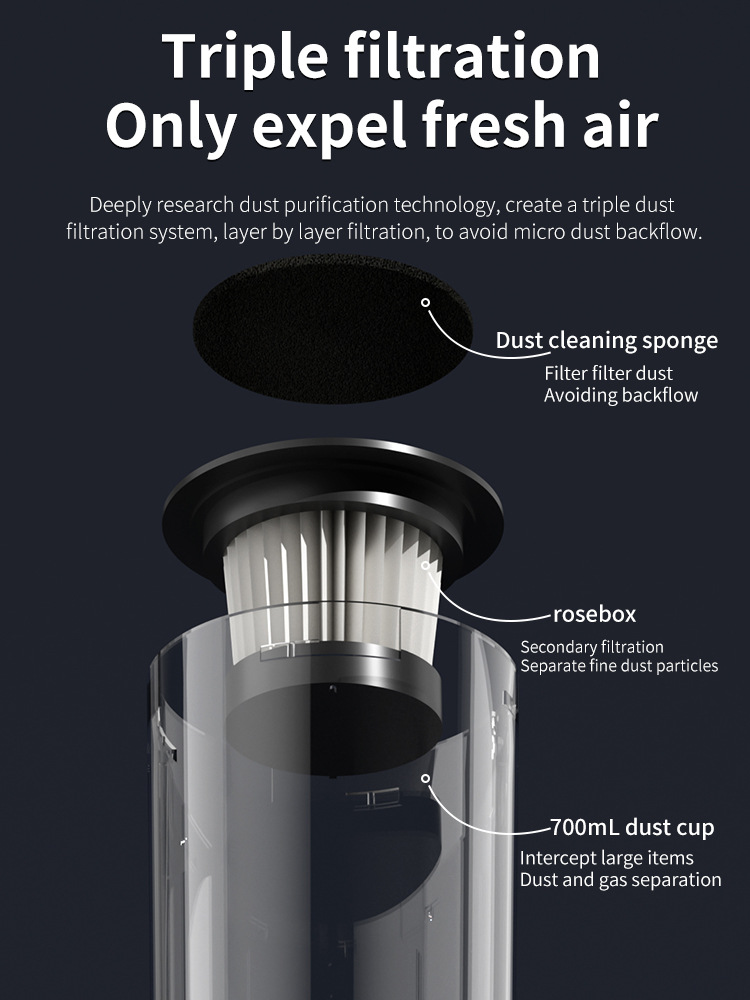 Triple filtration
Only expel fresh air

Deeply research dust purification technology, create a triple dust filtration system, layer by layer filtration, to avoid micro dust backflow.

Dust cleaning sponge
Filter filter dust
Avoiding backflow

rosebox
Secondary filtration
Separate fine dust particles

700mL dust cup
Intercept large items
Dust and gas separation