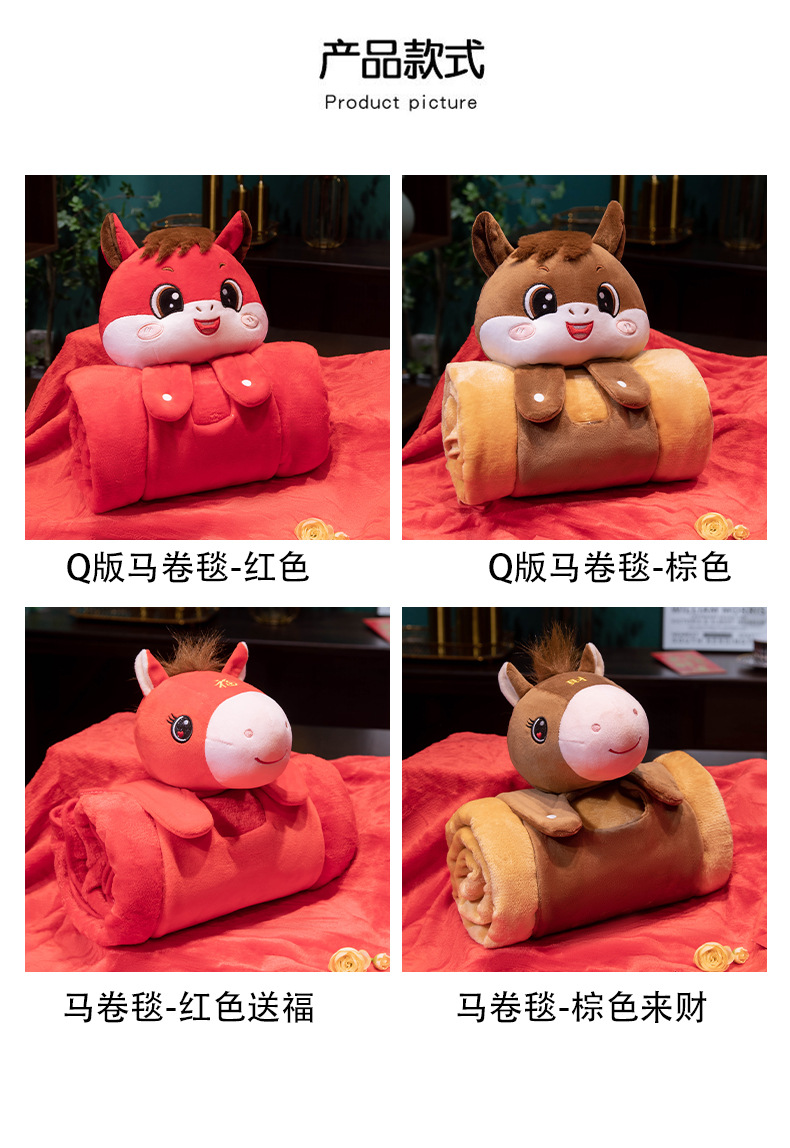 产品款式

Product picture

Q版马卷毯-红色

Q版马卷毯-棕色

马卷毯-红色送福

马卷毯-棕色来财