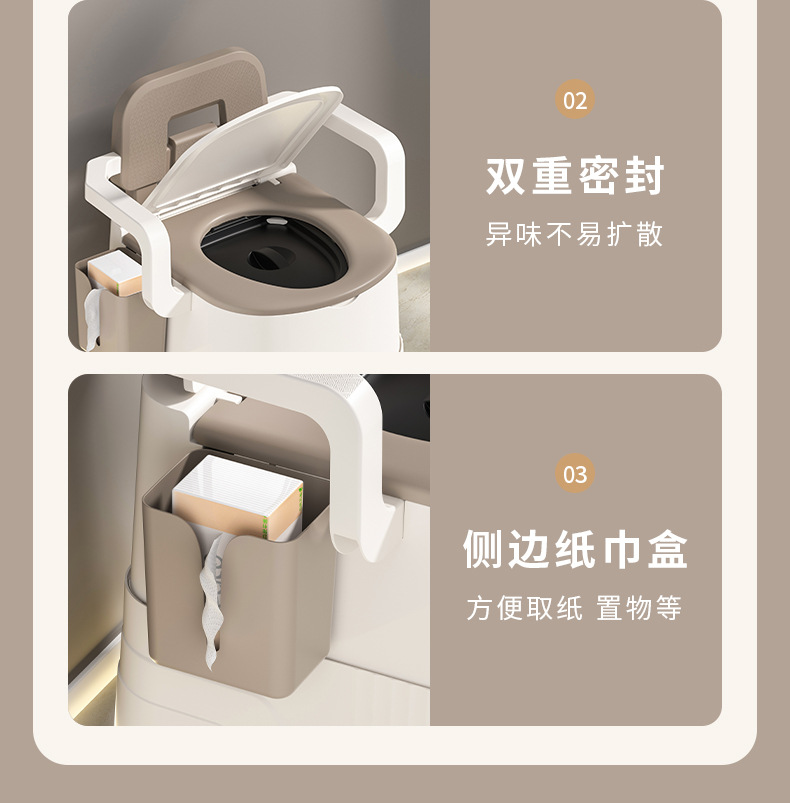 02

双重密封

异味不易扩散

03

侧边纸巾盒

方便取纸 置物等