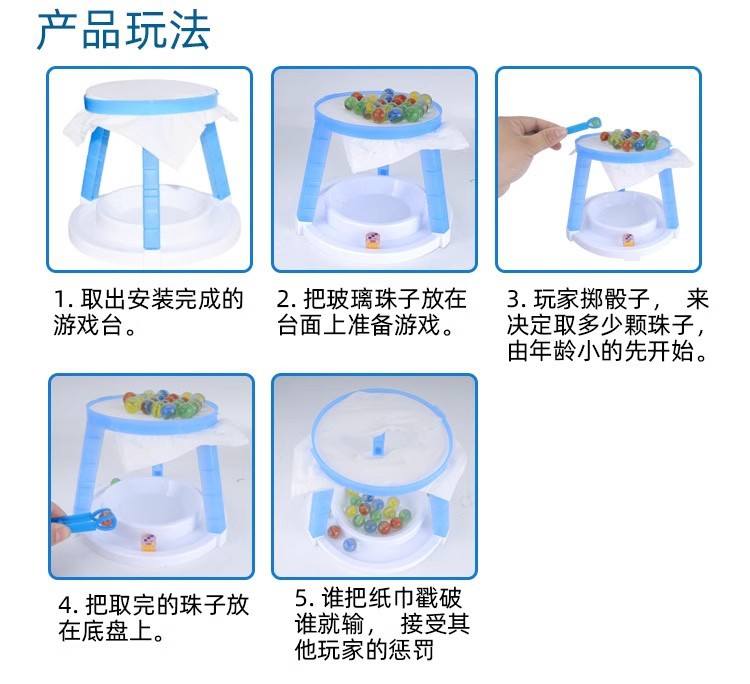 产品玩法

1. 取出安装完成的游戏台。

2. 把玻璃珠子放在台面上准备游戏。

3. 玩家掷骰子， 来决定取多少颗珠子，由年龄小的先开始。

4. 把取完的珠子放在底盘上。

5. 谁把纸巾戳破谁就输， 接受其他玩家的惩罚