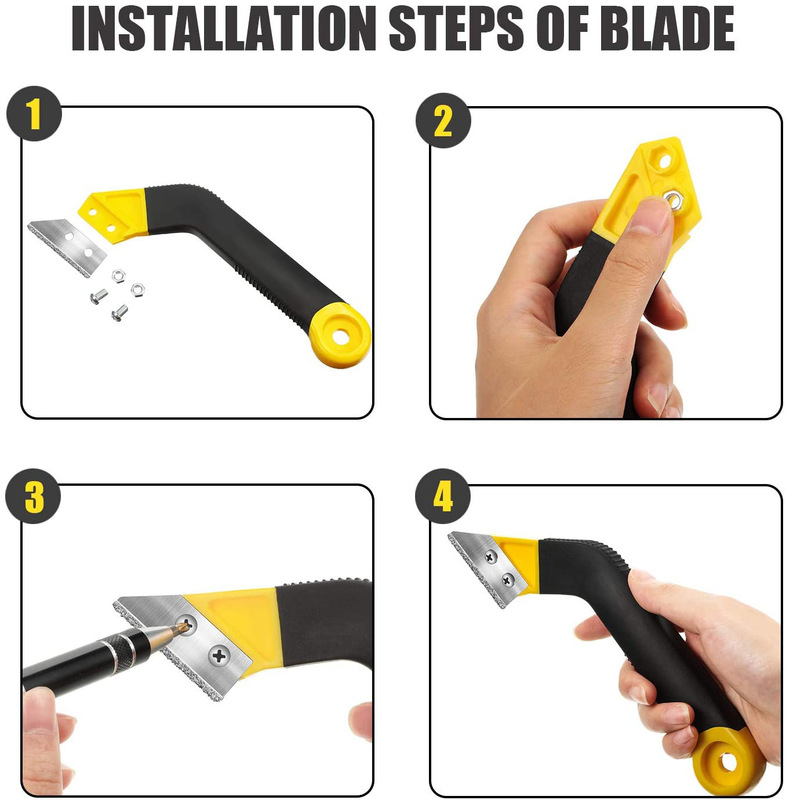 INSTALLATION STEPS OF BLADE

1

2

3

4