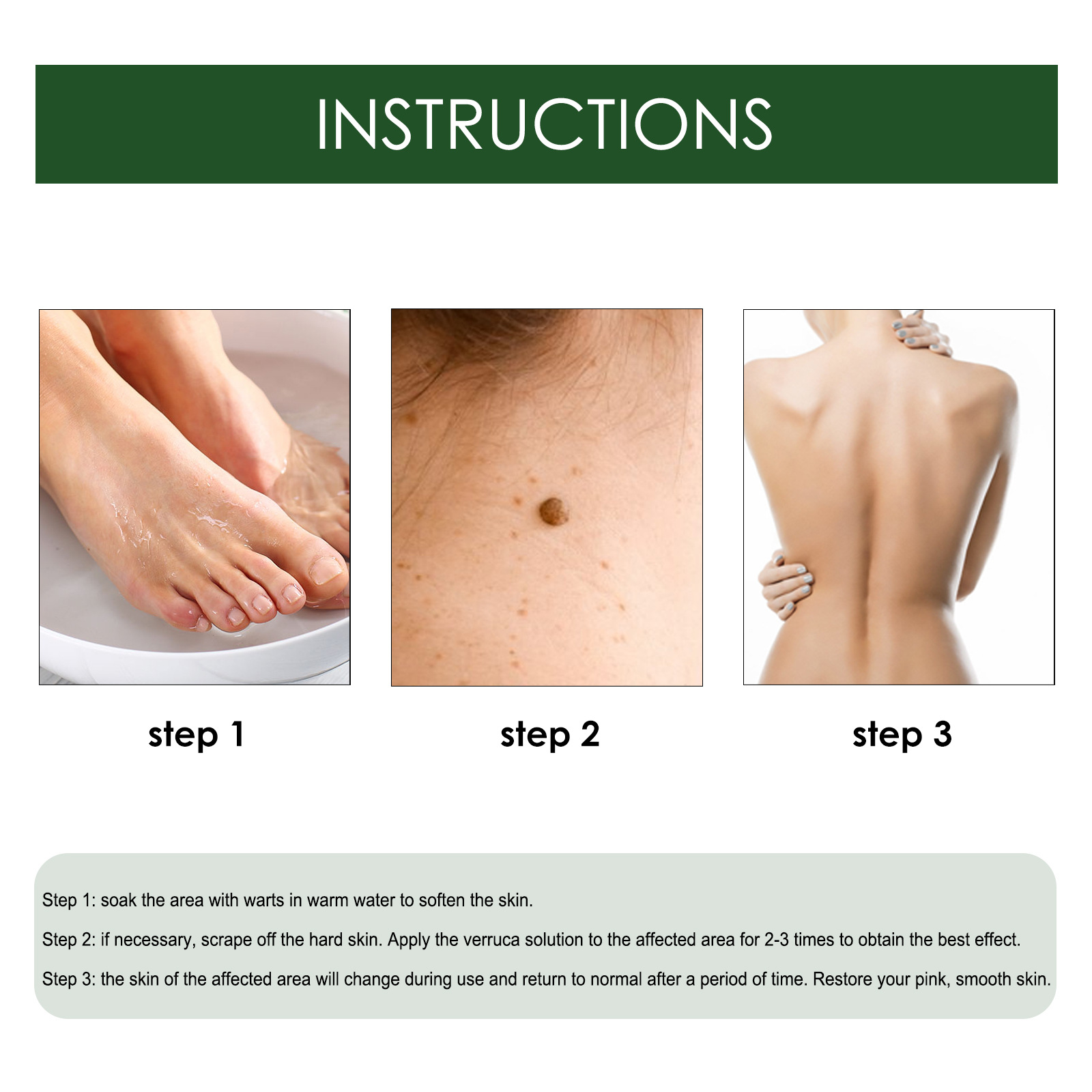 INSTRUCTIONS

step 1

step 2

step 3

Step 1: soak the area with warts in warm water to soften the skin.

Step 2: if necessary, scrape off the hard skin. Apply the verruca solution to the affected area for 2-3 times to obtain the best effect.

Step 3: the skin of the affected area will change during use and return to normal after a period of time. Restore your pink, smooth skin.