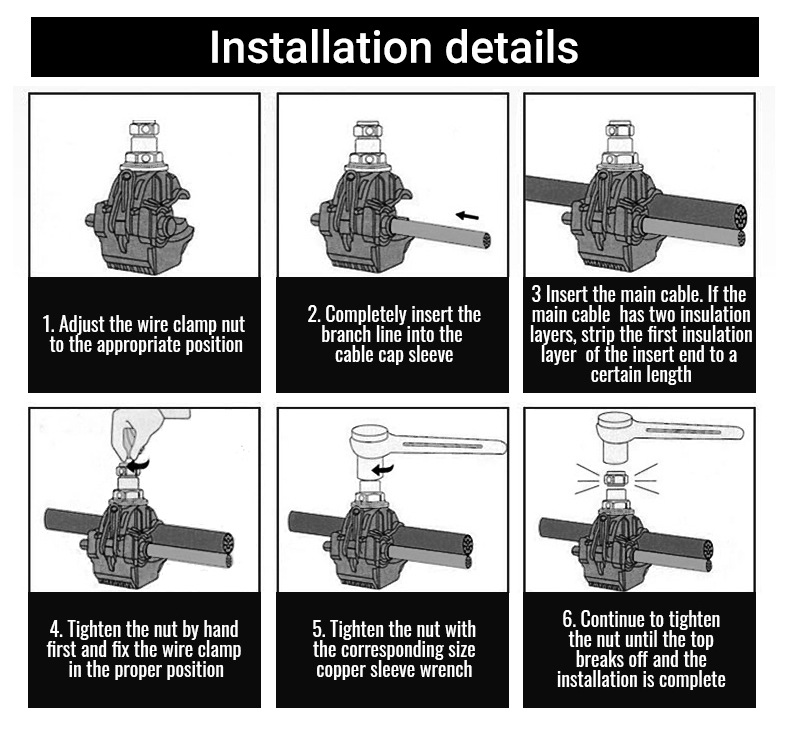 Installation details

1. Adjust the wire clamp nut to the appropriate position

2. Completely insert the branch line into the cable cap sleeve

3 Insert the main cable. If the main cable has two insulation layers, strip the first insulation layer of the insert end to a certain length

4. Tighten the nut by hand first and fix the wire clamp in the proper position

5. Tighten the nut with the corresponding size copper sleeve wrench

6. Continue to tighten the nut until the top breaks off and the installation is complete