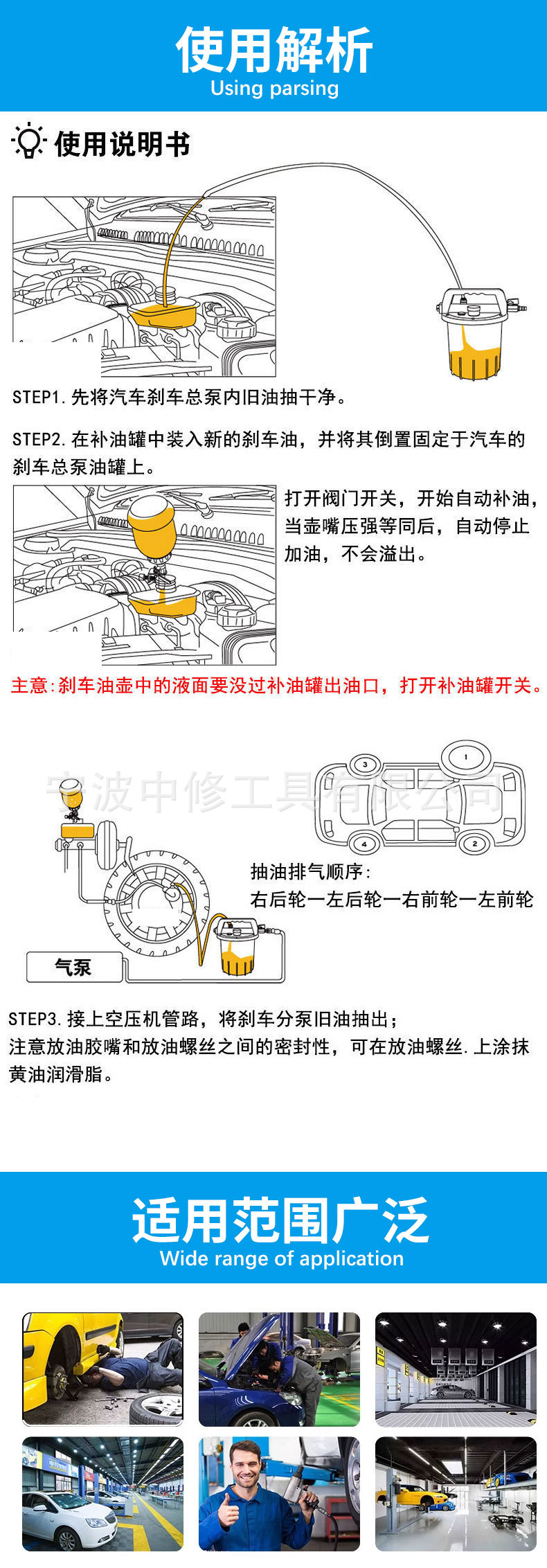 使用解析
Using parsing

使用说明书

STEP1. 先将汽车刹车总泵内旧油抽干净。

STEP2. 在补油罐中装入新的刹车油，并将其倒置固定于汽车的刹车总泵油罐上。

打开阀门开关，开始自动补油，当壶嘴压强等同后，自动停止加油，不会溢出。

主意:刹车油壶中的液面要没过补油罐出油口，打开补油罐开关。

宁波中修工具有限公司

3 1 4 2

抽油排气顺序:
右后轮一左后轮一右前轮一左前轮

气泵

STEP3. 接上空压机管路，将刹车分泵旧油抽出；
注意放油胶嘴和放油螺丝之间的密封性，可在放油螺丝.上涂抹黄油润滑脂。

适用范围广泛
Wide range of application