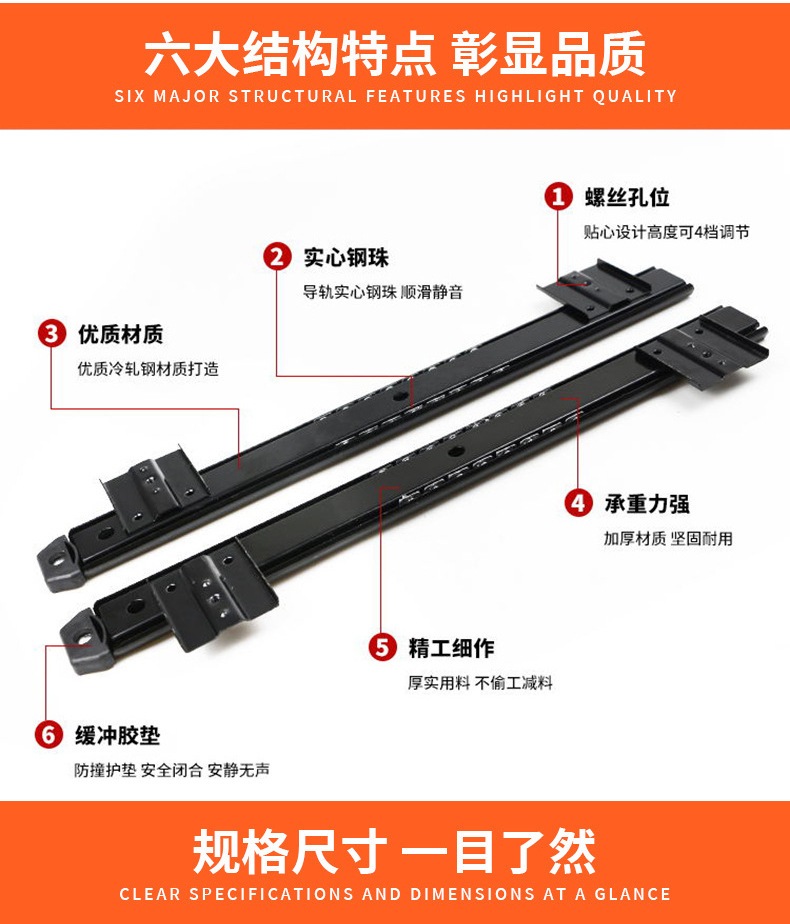 六大结构特点 彰显品质
SIX MAJOR STRUCTURAL FEATURES HIGHLIGHT QUALITY

1 螺丝孔位
贴心设计高度可4档调节

2 实心钢珠
导轨实心钢珠 顺滑静音

3 优质材质
优质冷轧钢材质打造

4 承重力强
加厚材质 坚固耐用

5 精工细作
厚实用料 不偷工减料

6 缓冲胶垫
防撞护垫 安全闭合 安静无声

规格尺寸 一目了然
CLEAR SPECIFICATIONS AND DIMENSIONS AT A GLANCE