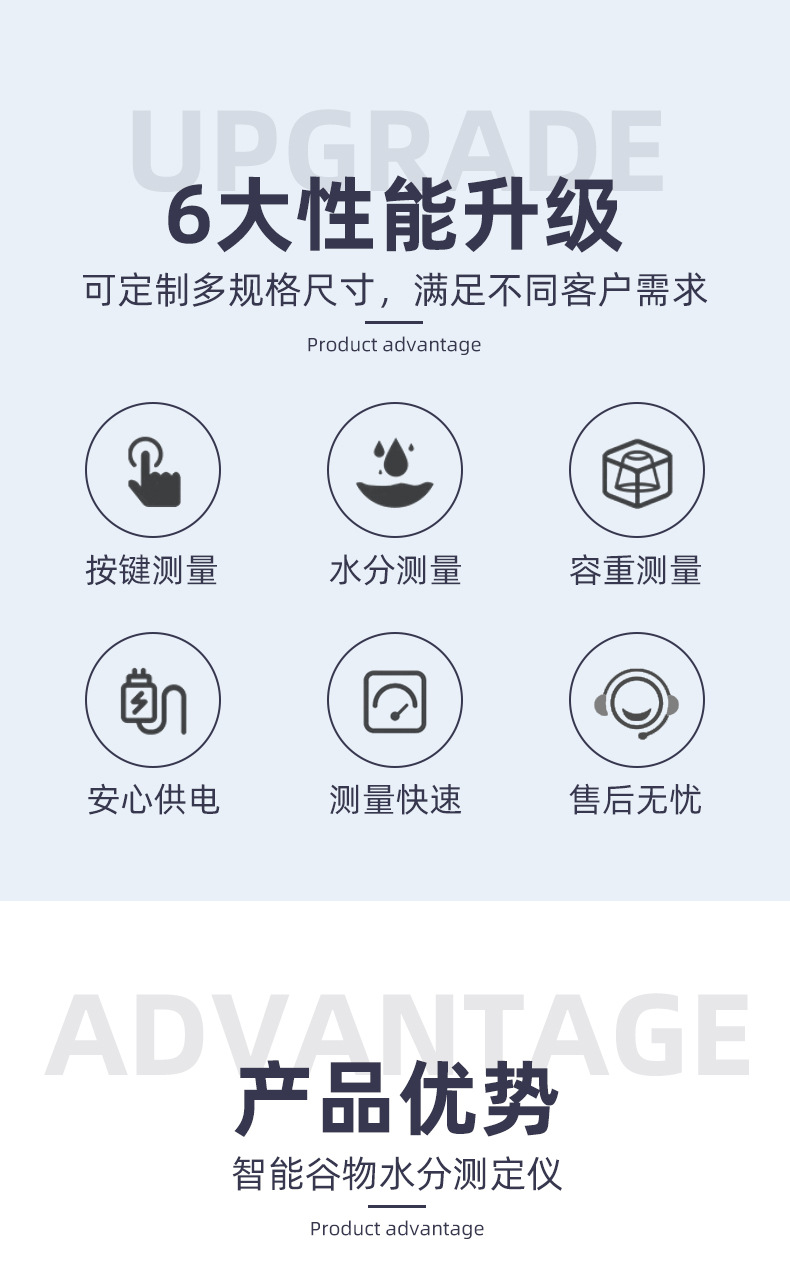 UPGRADE

6大性能升级

可定制多规格尺寸，满足不同客户需求

Product advantage

按键测量

水分测量

容重测量

安心供电

测量快速

售后无忧

ADVANTAGE

产品优势

智能谷物水分测定仪

Product advantage