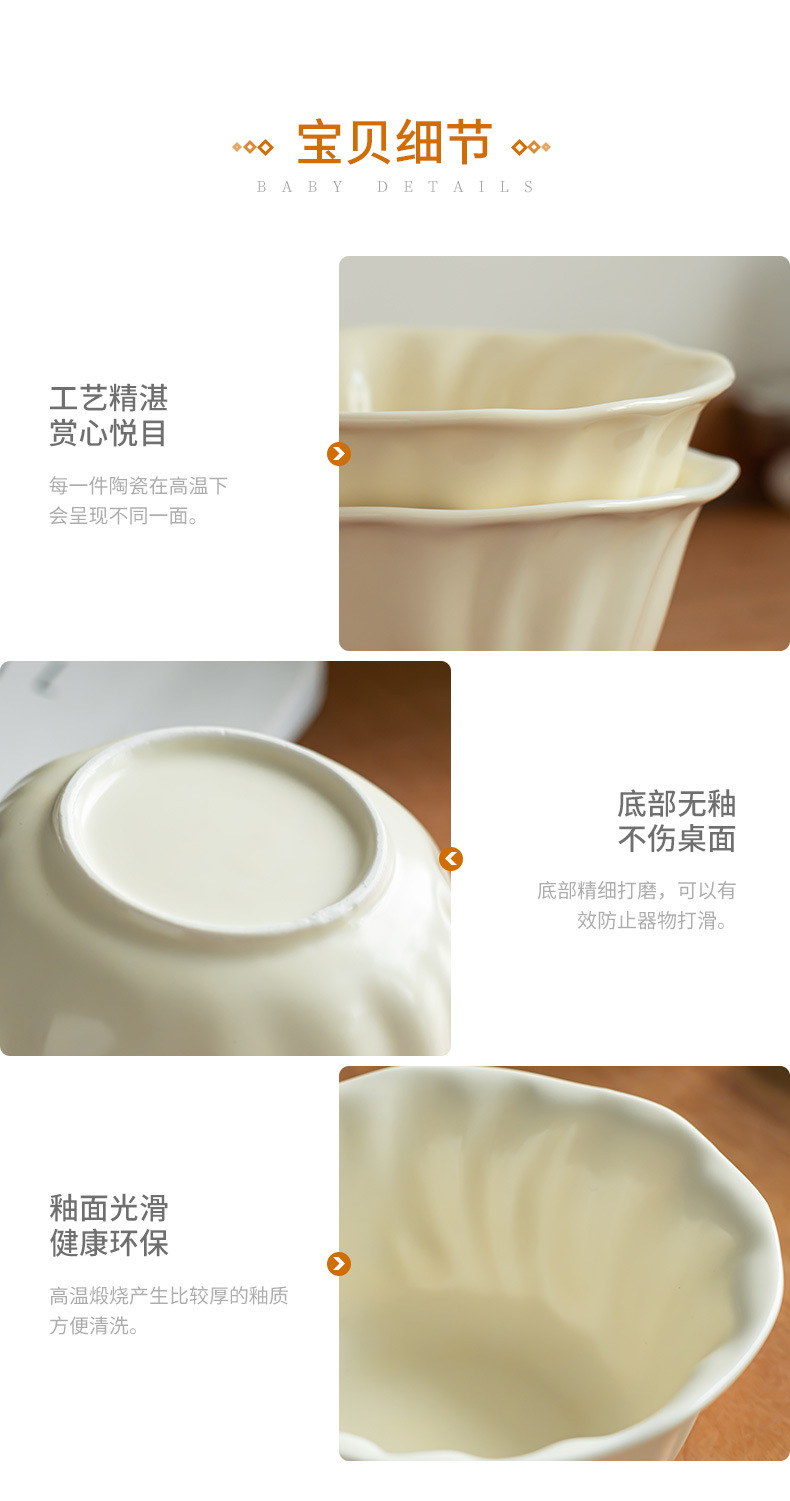 宝贝细节
BABY DETAILS

工艺精湛
赏心悦目

每一件陶瓷在高温下会呈现不同一面。

底部无釉
不伤桌面

底部精细打磨，可以有效防止器物打滑。

釉面光滑
健康环保

高温煅烧产生比较厚的釉质方便清洗。