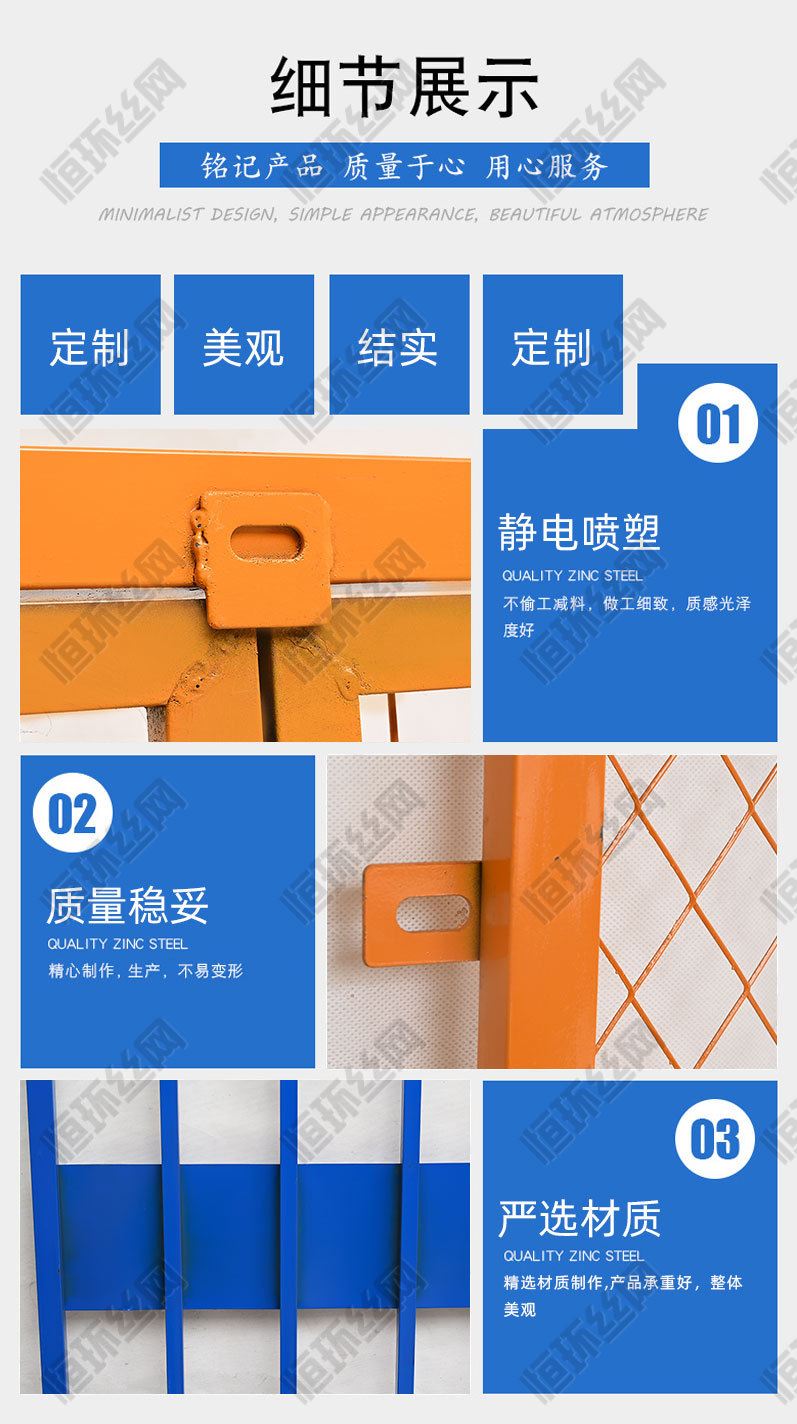 细节展示

铭记产品 质量于心 用心服务

MINIMALIST DESIGN, SIMPLE APPEARANCE, BEAUTIFUL ATMOSPHERE

定制

美观

结实

定制

01

静电喷塑

QUALITY ZINC STEEL

不偷工减料，做工细致，质感光泽度好

02

质量稳妥

QUALITY ZINC STEEL

精心制作，生产，不易变形

03

严选材质

QUALITY ZINC STEEL

精选材质制作,产品承重好，整体美观

恒环丝网