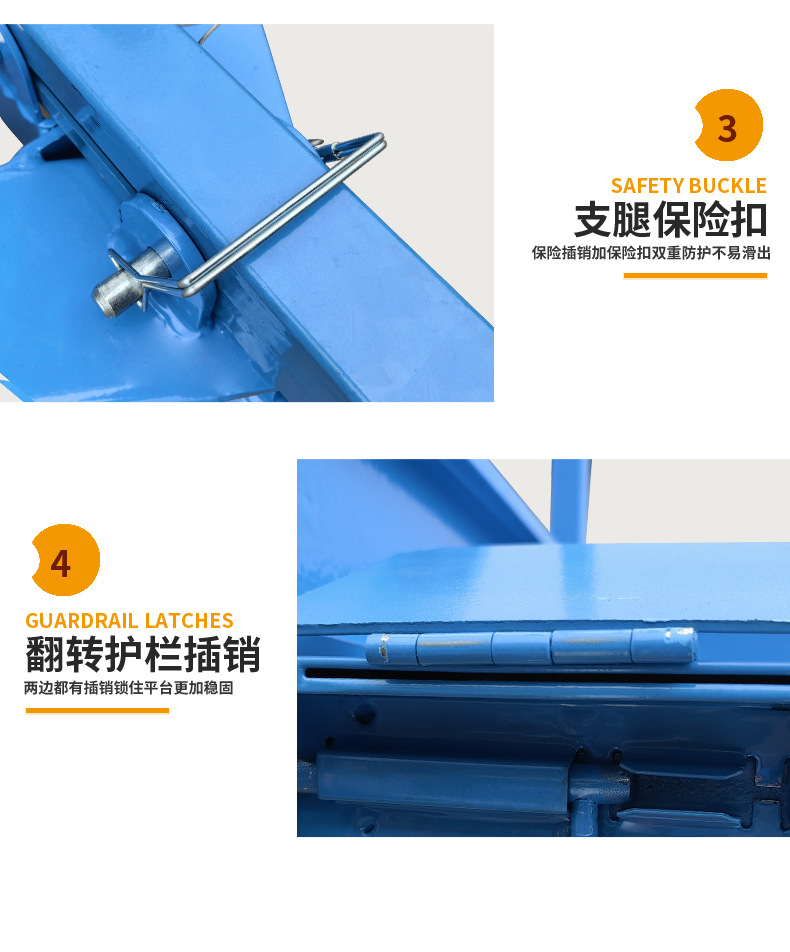 3

SAFETY BUCKLE

支腿保险扣

保险插销加保险扣双重防护不易滑出

4

GUARDRAIL LATCHES

翻转护栏插销

两边都有插销锁住平台更加稳固