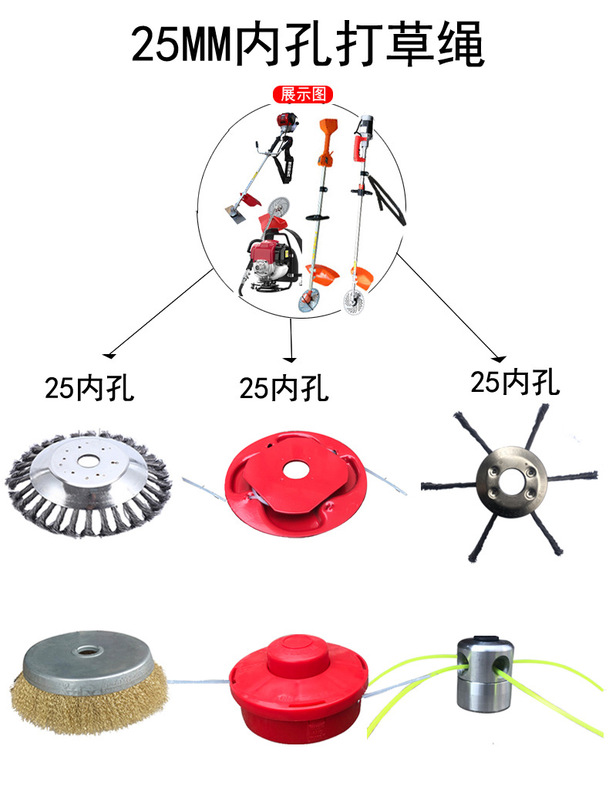 25MM内孔打草绳

展示图

25内孔

25内孔

25内孔