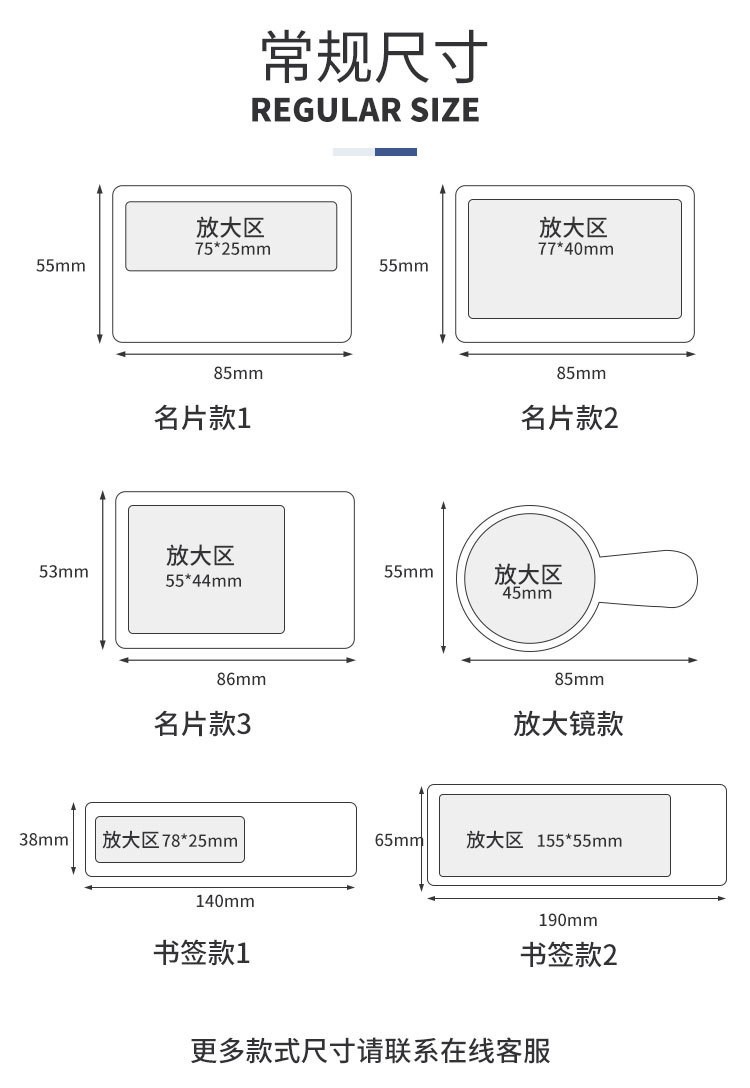 常规尺寸
REGULAR SIZE

55mm
放大区
75*25mm
85mm
名片款1

55mm
放大区
77*40mm
85mm
名片款2

53mm
放大区
55*44mm
86mm
名片款3

55mm
放大区
45mm
85mm
放大镜款

38mm
放大区 78*25mm
140mm
书签款1

65mm
放大区 155*55mm
190mm
书签款2

更多款式尺寸请联系在线客服