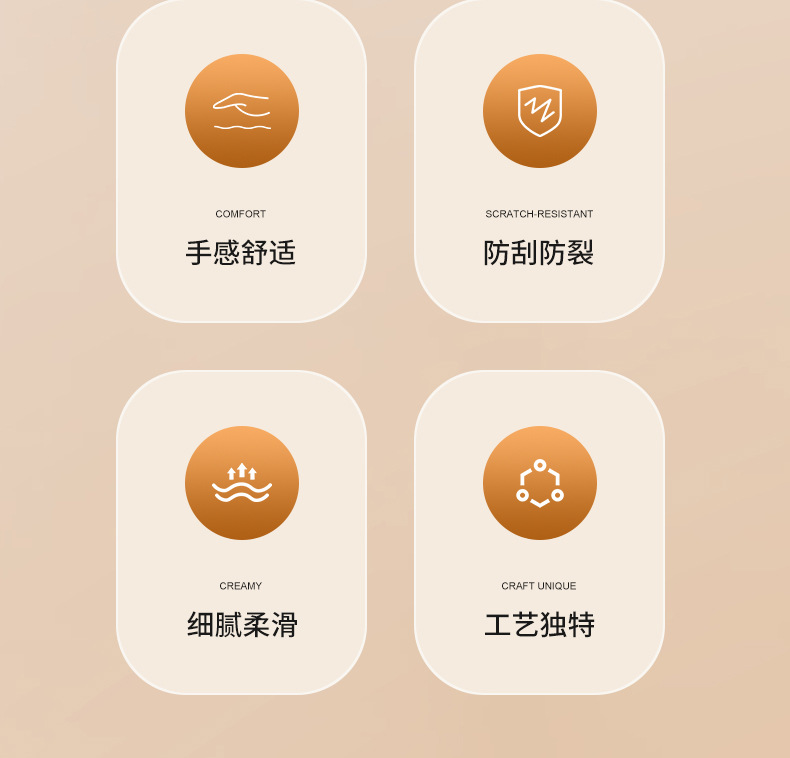 COMFORT

手感舒适

SCRATCH-RESISTANT

防刮防裂

CREAMY

细腻柔滑

CRAFT UNIQUE

工艺独特