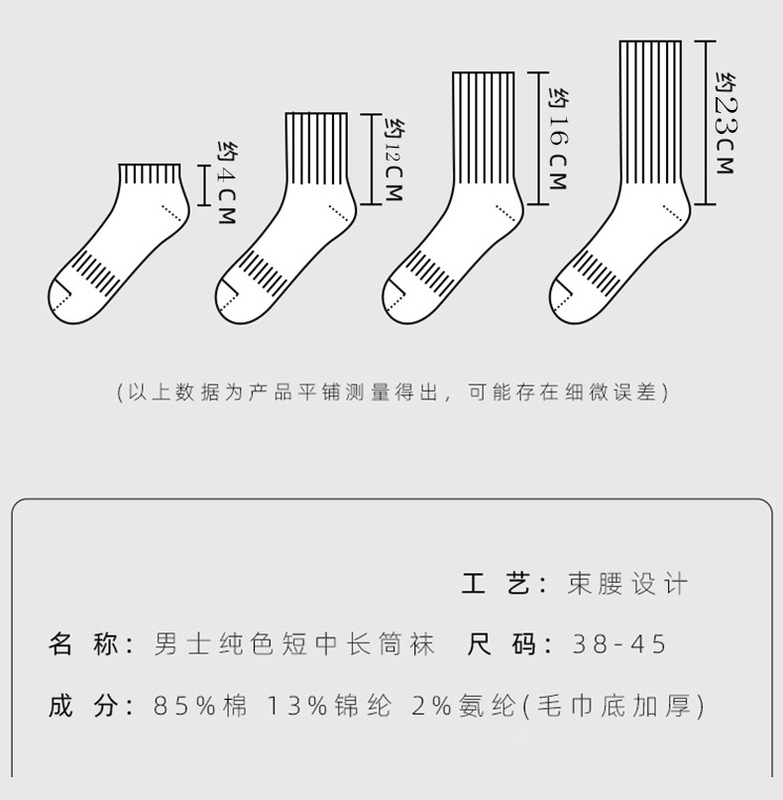 约4CM

约12CM

约16CM

约23CM

(以上数据为产品平铺测量得出，可能存在细微误差)

工 艺：束腰设计

名 称：男士纯色短中长筒袜　尺 码：38-45

成 分：85%棉 13%锦纶 2%氨纶(毛巾底加厚)