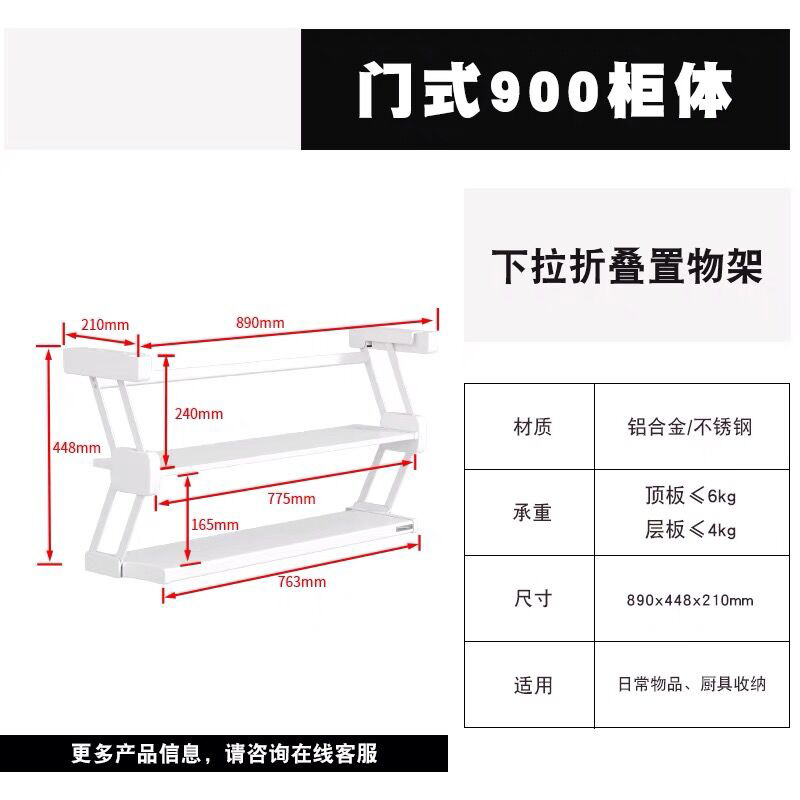 门式900柜体

下拉折叠置物架

210mm
890mm
240mm
448mm
775mm
165mm
763mm

| 材质 | 铝合金/不锈钢 |
|---|---|
| 承重 | 顶板≤6kg 层板≤4kg |
| 尺寸 | 890x448x210mm |
| 适用 | 日常物品、厨具收纳 |

更多产品信息，请咨询在线客服