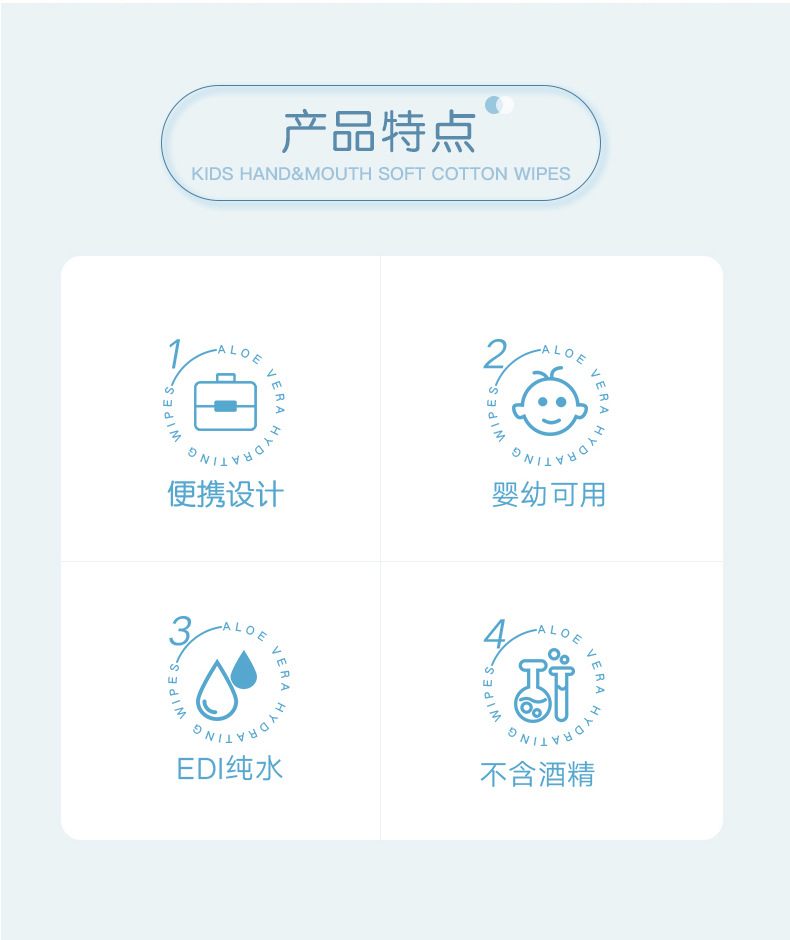 产品特点
KIDS HAND&MOUTH SOFT COTTON WIPES

1
ALOE VERA HYDRATING WIPES
便携设计

2
ALOE VERA HYDRATING WIPES
婴幼可用

3
ALOE VERA HYDRATING WIPES
EDI纯水

4
ALOE VERA HYDRATING WIPES
不含酒精