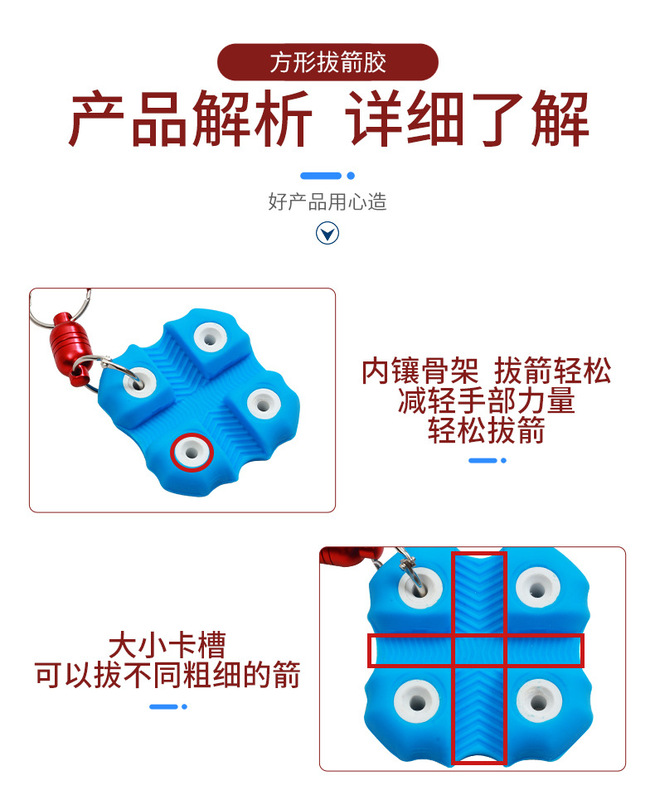 方形拔箭胶

产品解析 详细了解

好产品用心造

内镶骨架 拔箭轻松
减轻手部力量
轻松拔箭

大小卡槽
可以拔不同粗细的箭