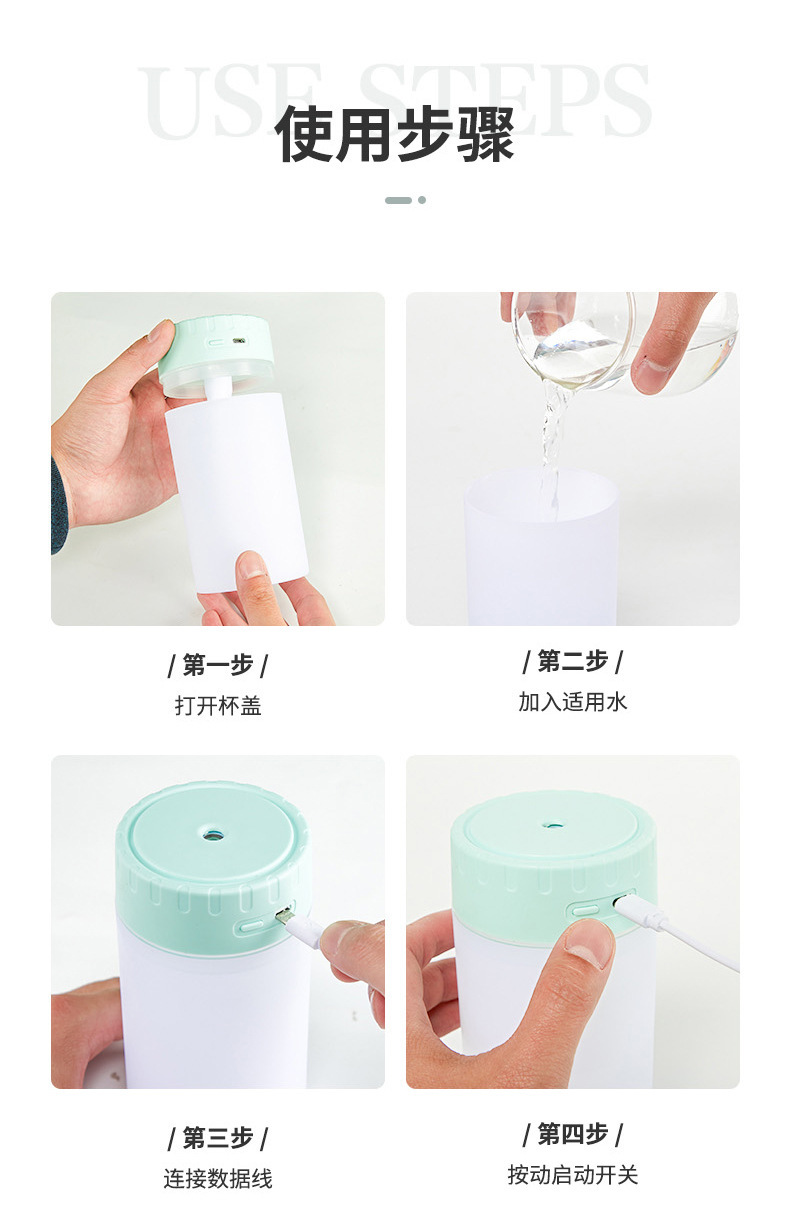 USE STEPS
使用步骤

/ 第一步 /
打开杯盖

/ 第二步 /
加入适用水

/ 第三步 /
连接数据线

/ 第四步 /
按动启动开关