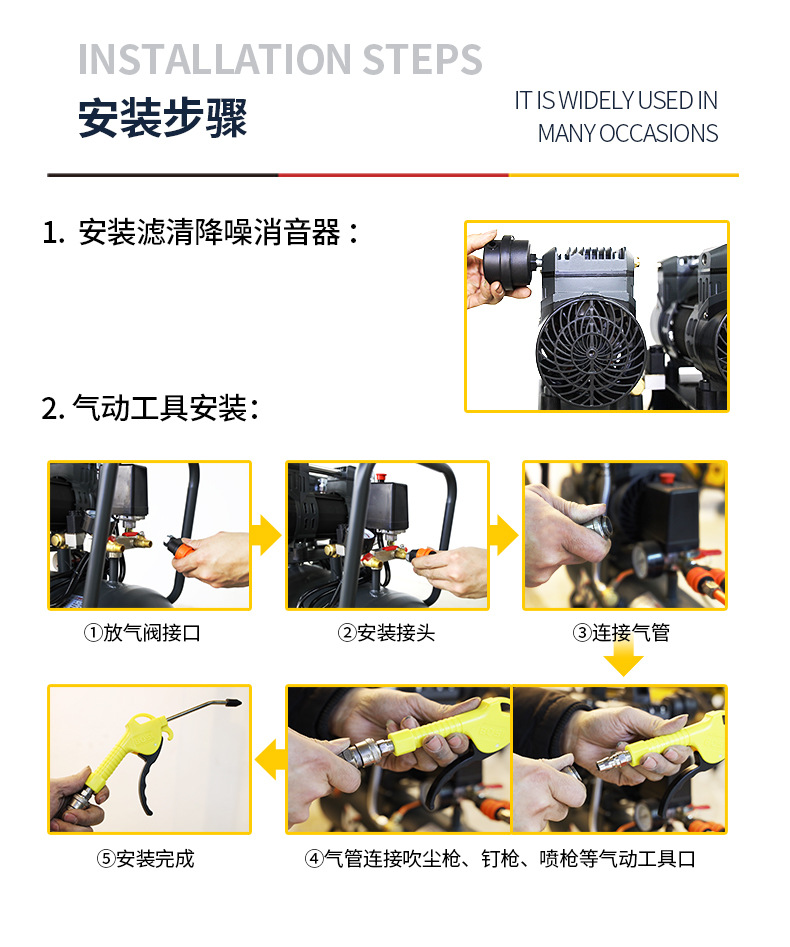 INSTALLATION STEPS
安装步骤

IT IS WIDELY USED IN MANY OCCASIONS

1. 安装滤清降噪消音器：

2. 气动工具安装：

①放气阀接口

②安装接头

③连接气管

⑤安装完成

④气管连接吹尘枪、钉枪、喷枪等气动工具口