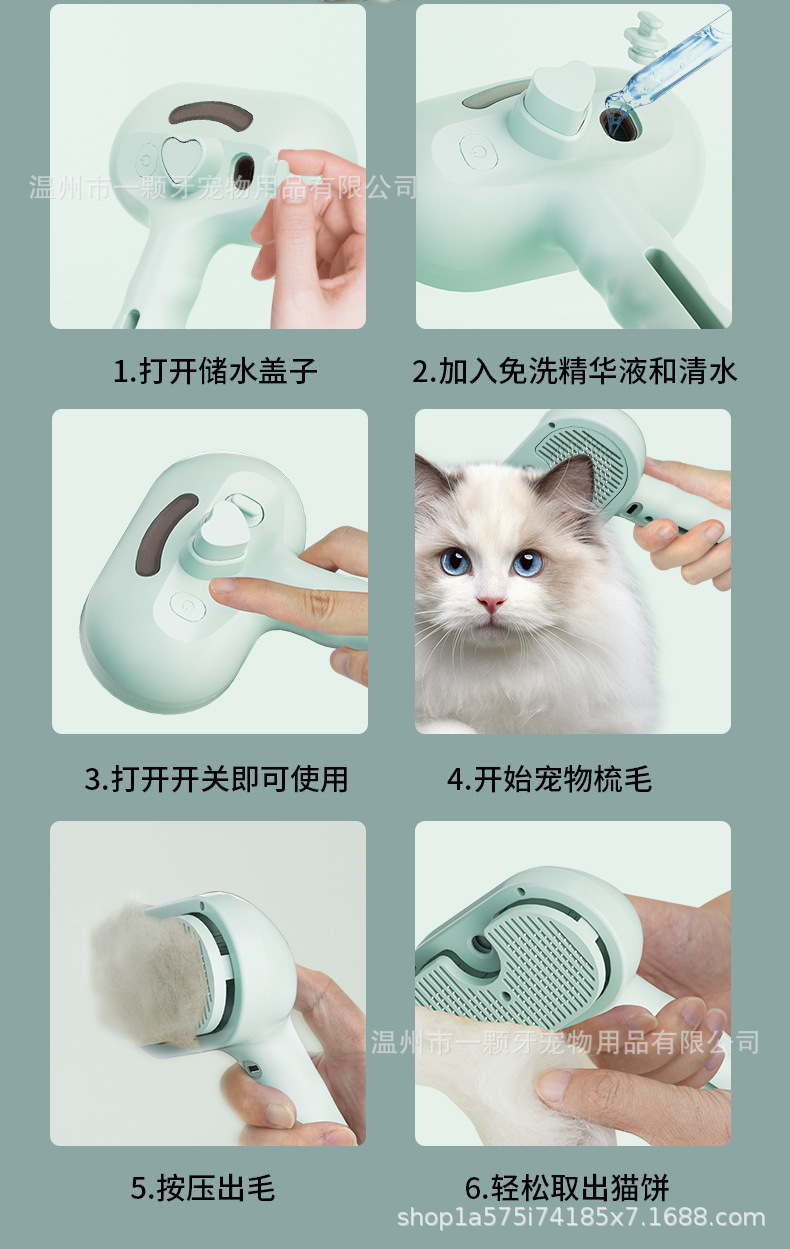 温州市一颗牙宠物用品有限公司

1.打开储水盖子

2.加入免洗精华液和清水

3.打开开关即可使用

4.开始宠物梳毛

温州市一颗牙宠物用品有限公司

5.按压出毛

6.轻松取出猫饼

shop1a575i74185x7.1688.com