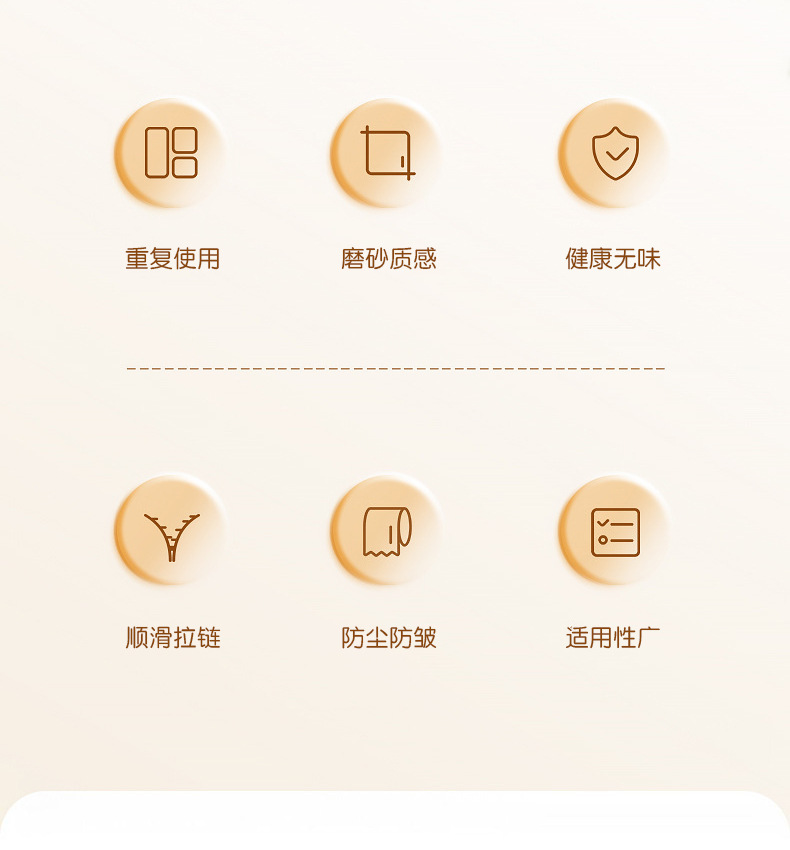 重复使用 磨砂质感 健康无味

顺滑拉链 防尘防皱 适用性广