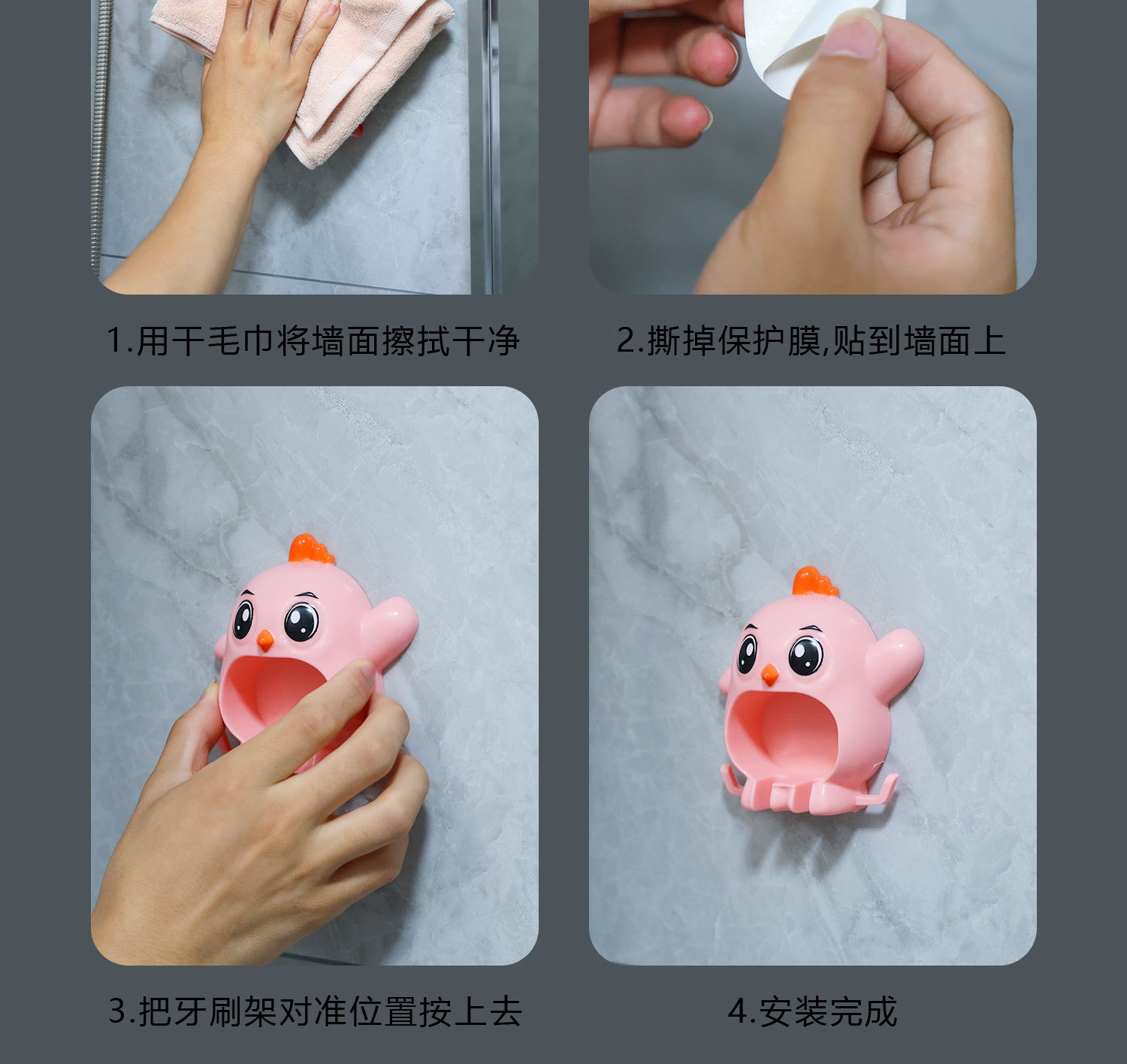 1.用干毛巾将墙面擦拭干净

2.撕掉保护膜,贴到墙面上

3.把牙刷架对准位置按上去

4.安装完成