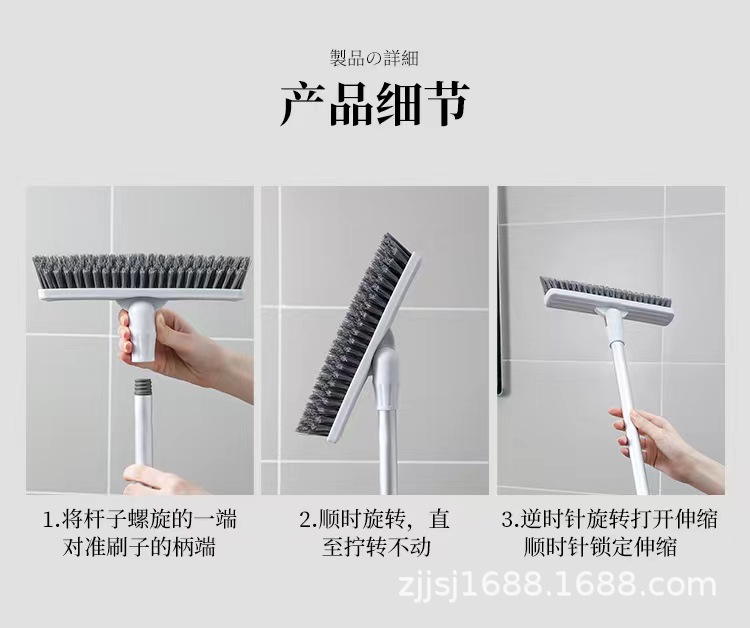 製品の詳細

产品细节

1.将杆子螺旋的一端对准刷子的柄端

2.顺时旋转，直至拧转不动

3.逆时针旋转打开伸缩顺时针锁定伸缩

zjjsj1688.1688.com