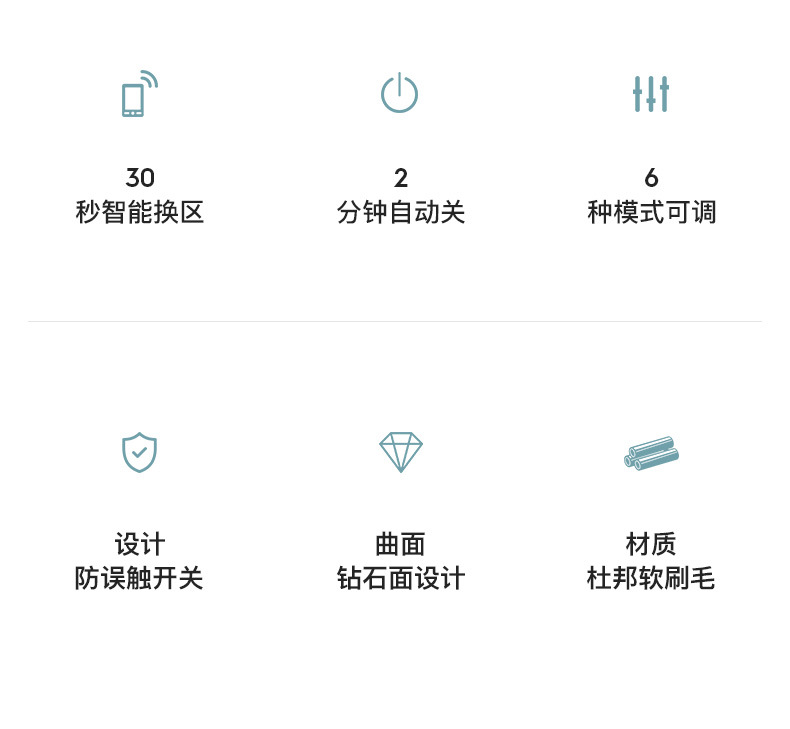 30
秒智能换区

2
分钟自动关

6
种模式可调

设计
防误触开关

曲面
钻石面设计

材质
杜邦软刷毛