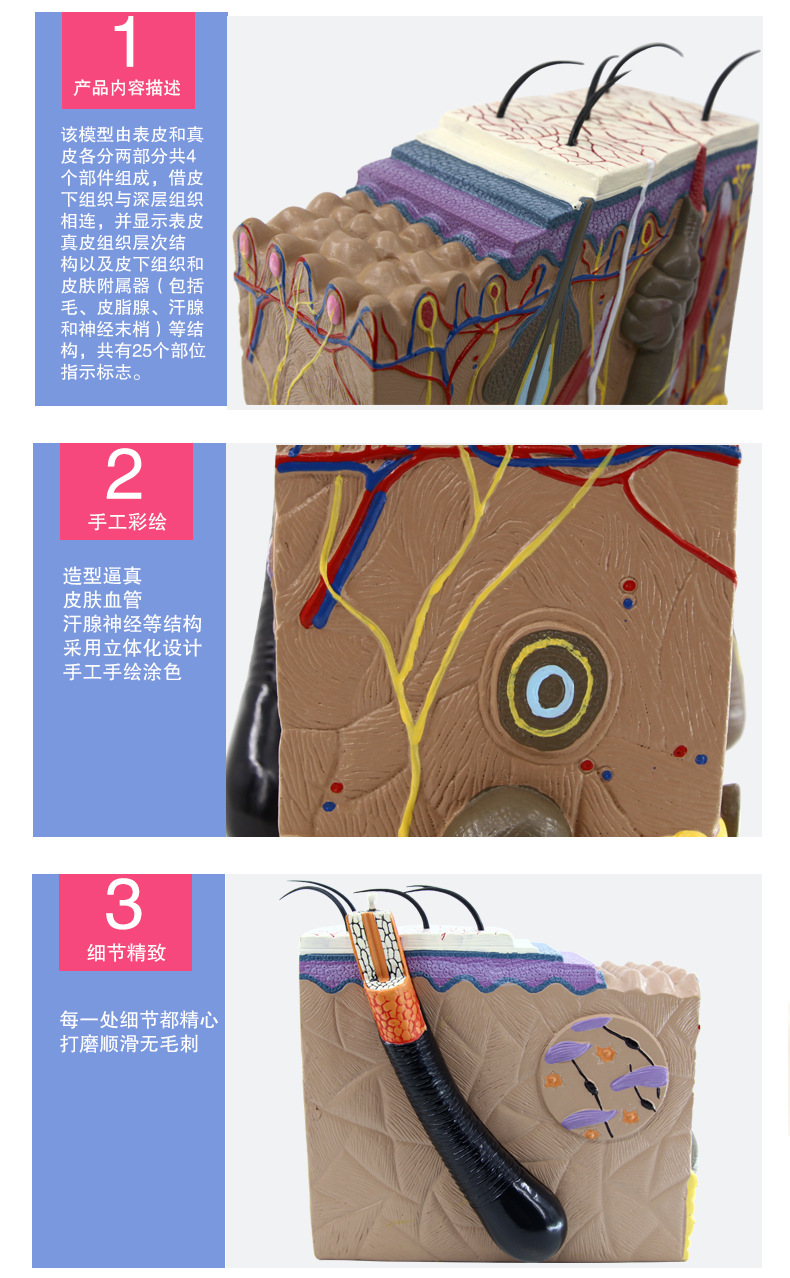 1
产品内容描述

该模型由表皮和真皮各分两部分共4个部件组成，借皮下组织与深层组织相连，并显示表皮真皮组织层次结构以及皮下组织和皮肤附属器（包括毛、皮脂腺、汗腺和神经末梢）等结构，共有25个部位指示标志。

2
手工彩绘

造型逼真
皮肤血管
汗腺神经等结构
采用立体化设计
手工手绘涂色

3
细节精致

每一处细节都精心
打磨顺滑无毛刺