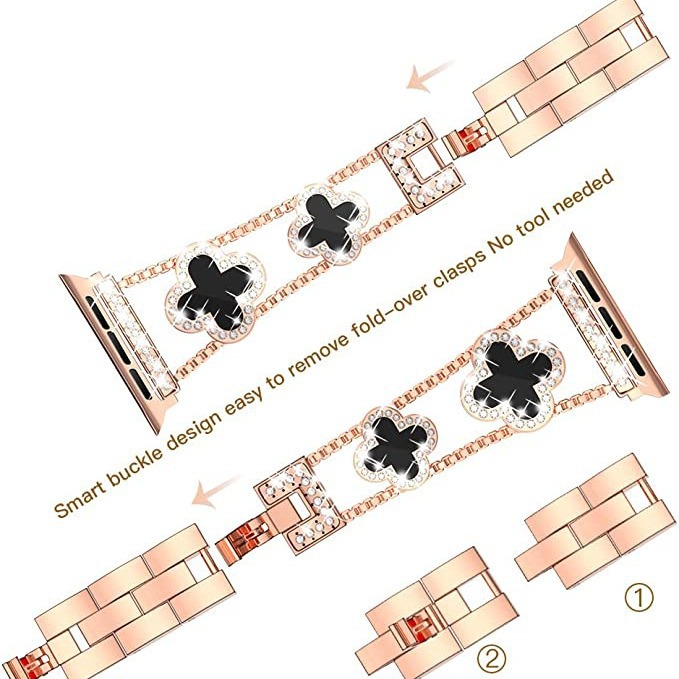 Smart buckle design easy to remove fold-over clasps No tool needed

①

②