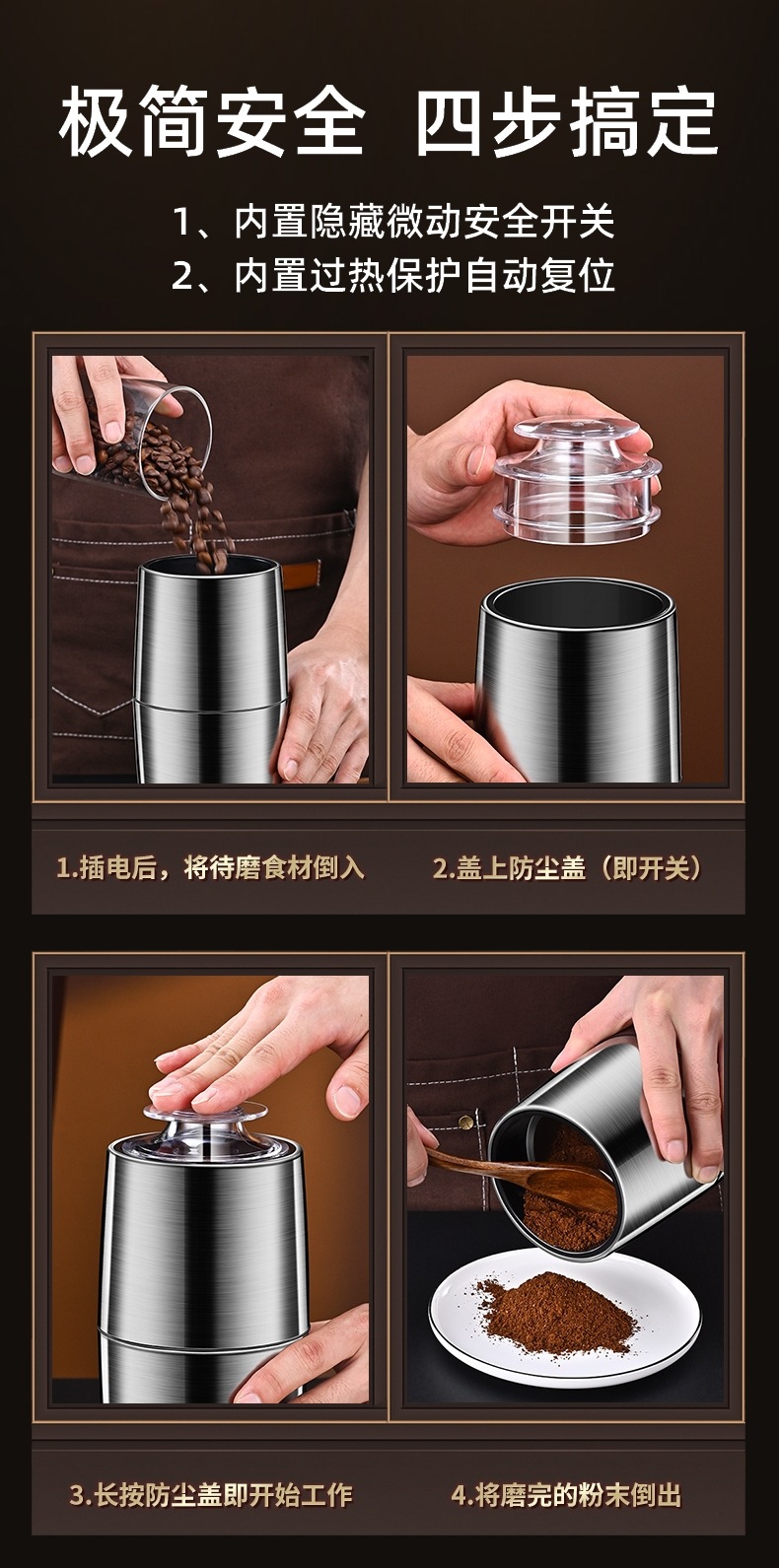 极简安全 四步搞定

1、内置隐藏微动安全开关
2、内置过热保护自动复位

1.插电后，将待磨食材倒入

2.盖上防尘盖（即开关）

3.长按防尘盖即开始工作

4.将磨完的粉末倒出