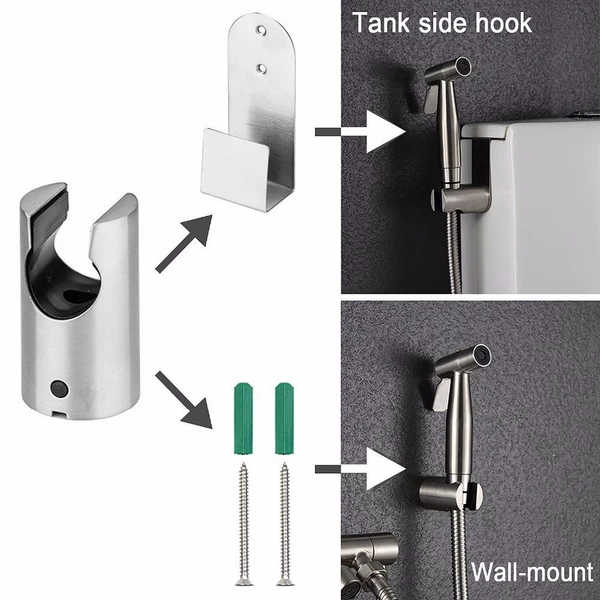 Tank side hook

Wall-mount