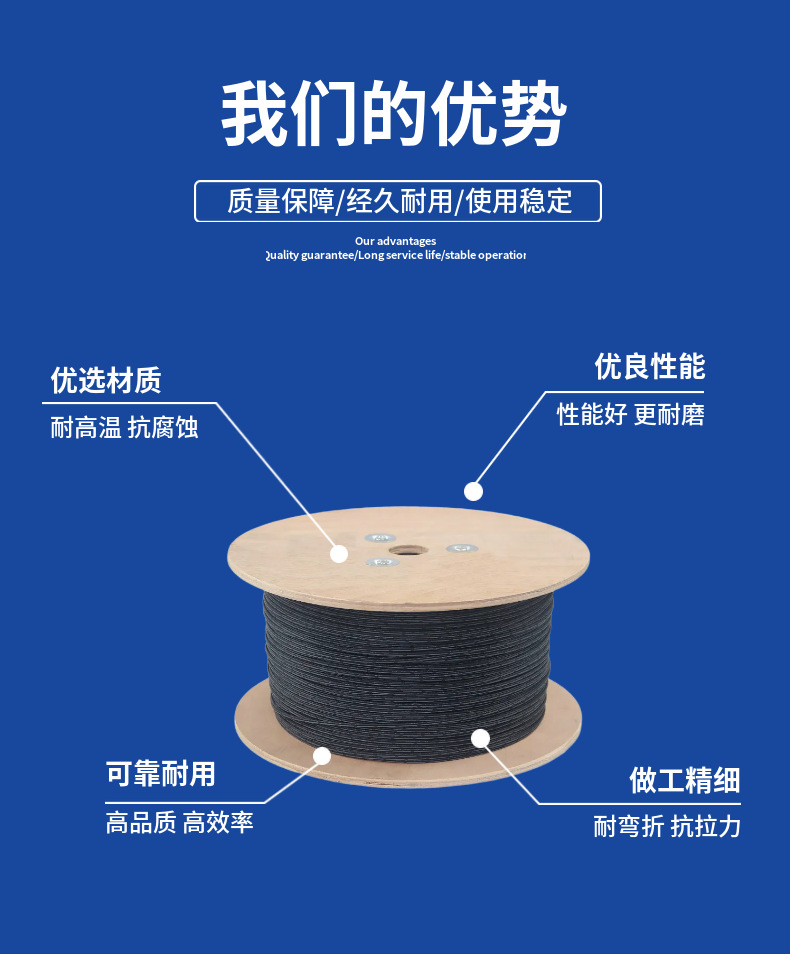 我们的优势

质量保障/经久耐用/使用稳定

Our advantages
Quality guarantee/Long service life/stable operation

优选材质
耐高温 抗腐蚀

优良性能
性能好 更耐磨

可靠耐用
高品质 高效率

做工精细
耐弯折 抗拉力