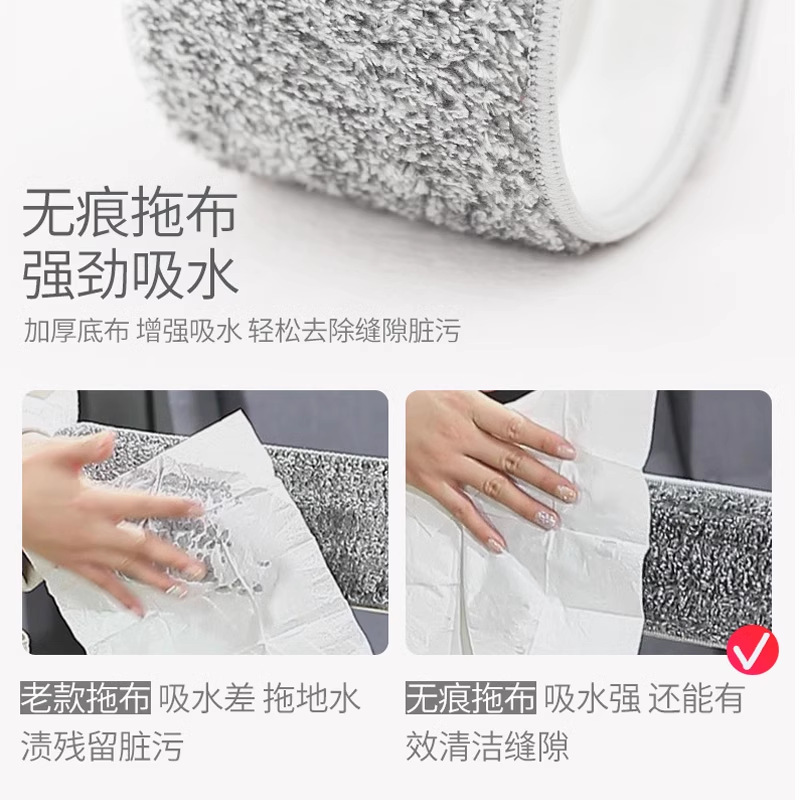 无痕拖布
强劲吸水

加厚底布 增强吸水 轻松去除缝隙脏污

老款拖布 吸水差 拖地水渍残留脏污

无痕拖布 吸水强 还能有效清洁缝隙