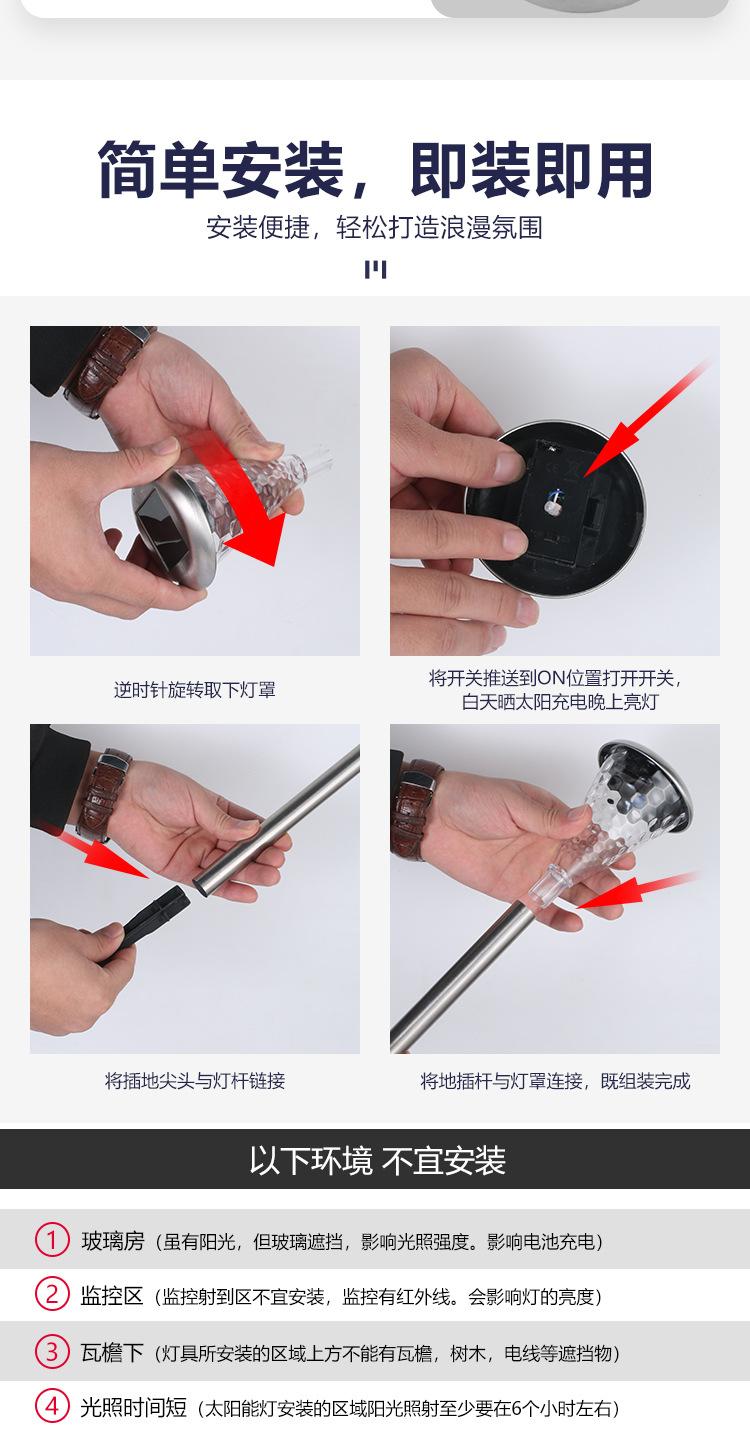 简单安装，即装即用

安装便捷，轻松打造浪漫氛围

逆时针旋转取下灯罩

将开关推送到ON位置打开开关，白天晒太阳充电晚上亮灯

将插地尖头与灯杆链接

将地插杆与灯罩连接，既组装完成

以下环境 不宜安装

1 玻璃房（虽有阳光，但玻璃遮挡，影响光照强度。影响电池充电）

2 监控区（监控射到区不宜安装，监控有红外线。会影响灯的亮度）

3 瓦檐下（灯具所安装的区域上方不能有瓦檐，树木，电线等遮挡物）

4 光照时间短（太阳能灯安装的区域阳光照射至少要在6个小时左右）