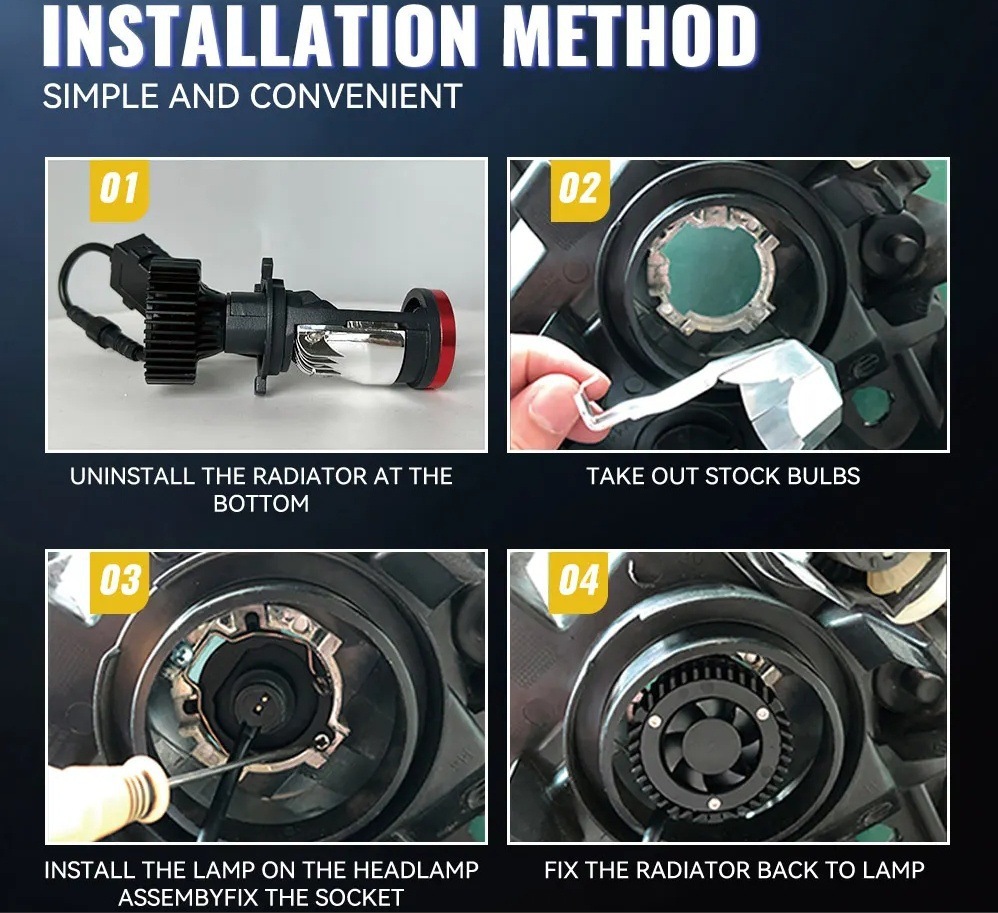 INSTALLATION METHOD
SIMPLE AND CONVENIENT

01

UNINSTALL THE RADIATOR AT THE BOTTOM

02

TAKE OUT STOCK BULBS

03

INSTALL THE LAMP ON THE HEADLAMP ASSEMBYFIX THE SOCKET

04

FIX THE RADIATOR BACK TO LAMP