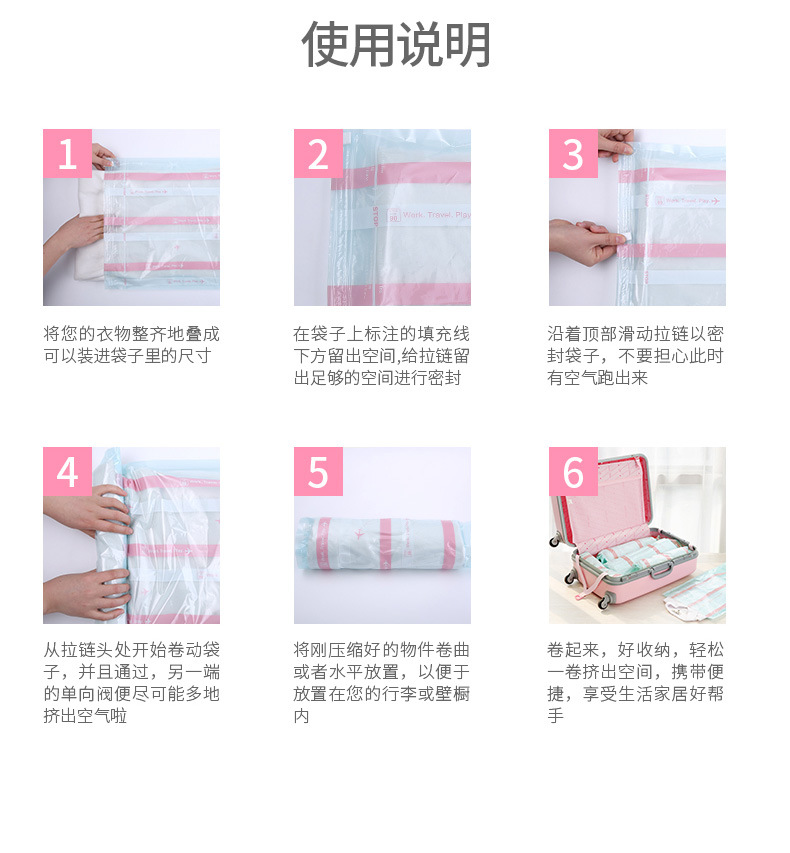 使用说明

1

将您的衣物整齐地叠成可以装进袋子里的尺寸

2

STOP

Work. Travel. Play

在袋子上标注的填充线下方留出空间,给拉链留出足够的空间进行密封

3

Work. Travel. Play

沿着顶部滑动拉链以密封袋子，不要担心此时有空气跑出来

4

从拉链头处开始卷动袋子，并且通过，另一端的单向阀便尽可能多地挤出空气啦

5

将刚压缩好的物件卷曲或者水平放置，以便于放置在您的行李或壁橱内

6

卷起来，好收纳，轻松一卷挤出空间，携带便捷，享受生活家居好帮手