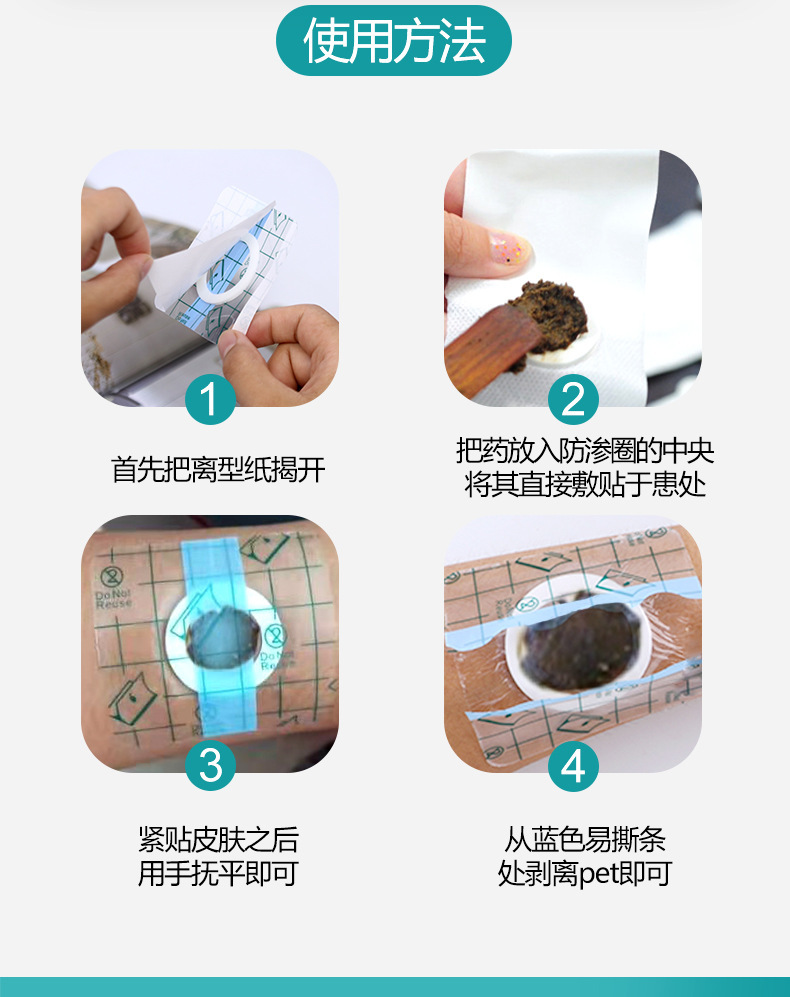 使用方法

1

首先把离型纸揭开

2

把药放入防渗圈的中央
将其直接敷贴于患处

Do Not Reuse

3

紧贴皮肤之后
用手抚平即可

4

从蓝色易撕条
处剥离pet即可