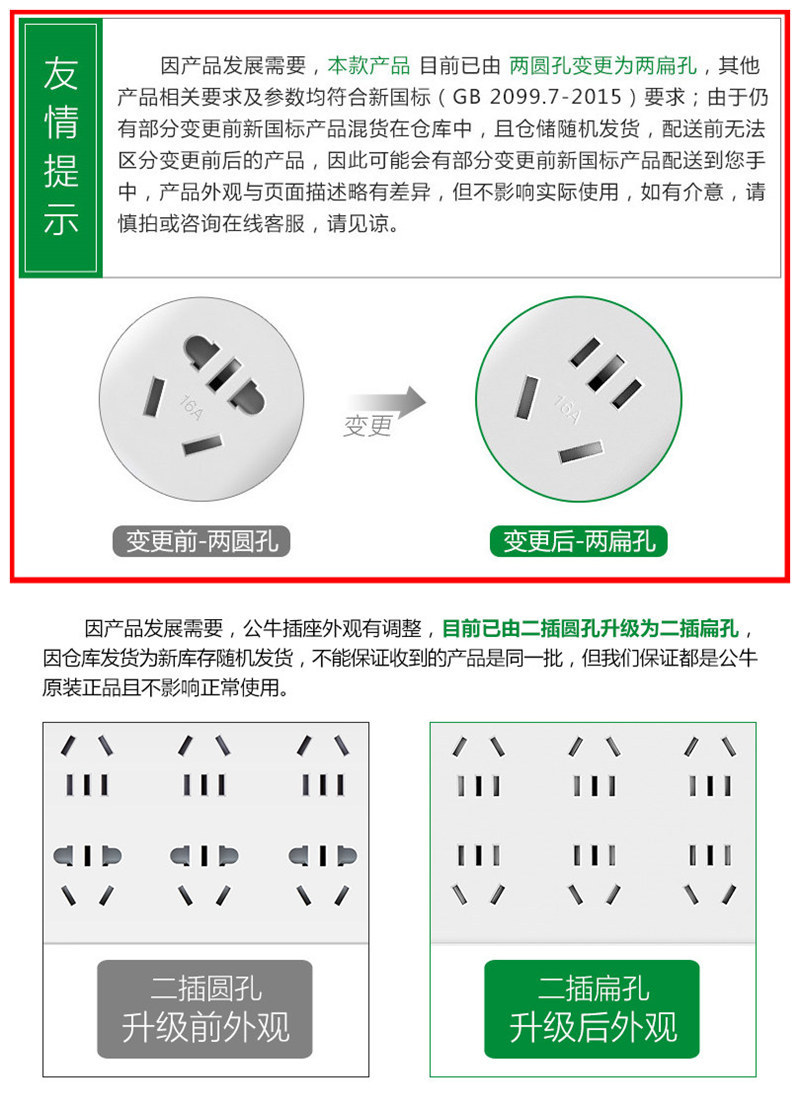 友情提示

因产品发展需要，本款产品 目前已由 两圆孔变更为两扁孔，其他产品相关要求及参数均符合新国标（GB 2099.7-2015）要求；由于仍有部分变更前新国标产品混货在仓库中，且仓储随机发货，配送前无法区分变更前后的产品，因此可能会有部分变更前新国标产品配送到您手中，产品外观与页面描述略有差异，但不影响实际使用，如有介意，请慎拍或咨询在线客服，请见谅。

16A

变更

16A

变更前-两圆孔

变更后-两扁孔

因产品发展需要，公牛插座外观有调整，目前已由二插圆孔升级为二插扁孔，因仓库发货为新库存随机发货，不能保证收到的产品是同一批，但我们保证都是公牛原装正品且不影响正常使用。

二插圆孔
升级前外观

二插扁孔
升级后外观