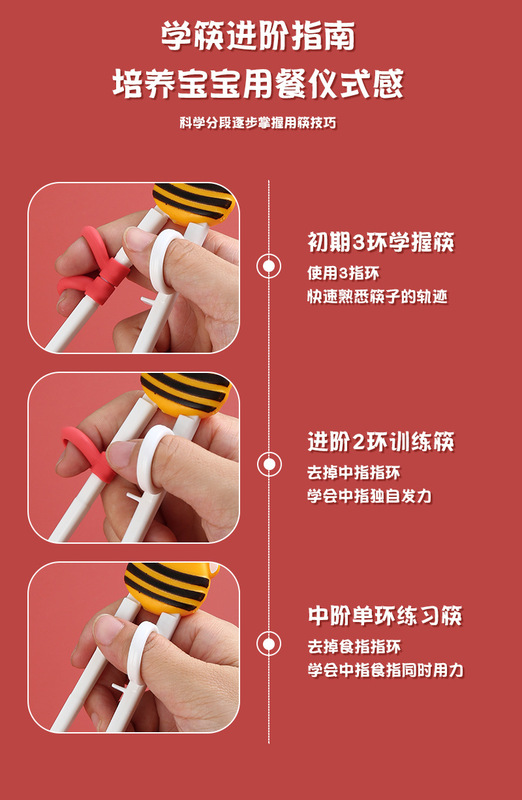 学筷进阶指南
培养宝宝用餐仪式感

科学分段逐步掌握用筷技巧

初期3环学握筷
使用3指环
快速熟悉筷子的轨迹

进阶2环训练筷
去掉中指指环
学会中指独自发力

中阶单环练习筷
去掉食指指环
学会中指食指同时用力