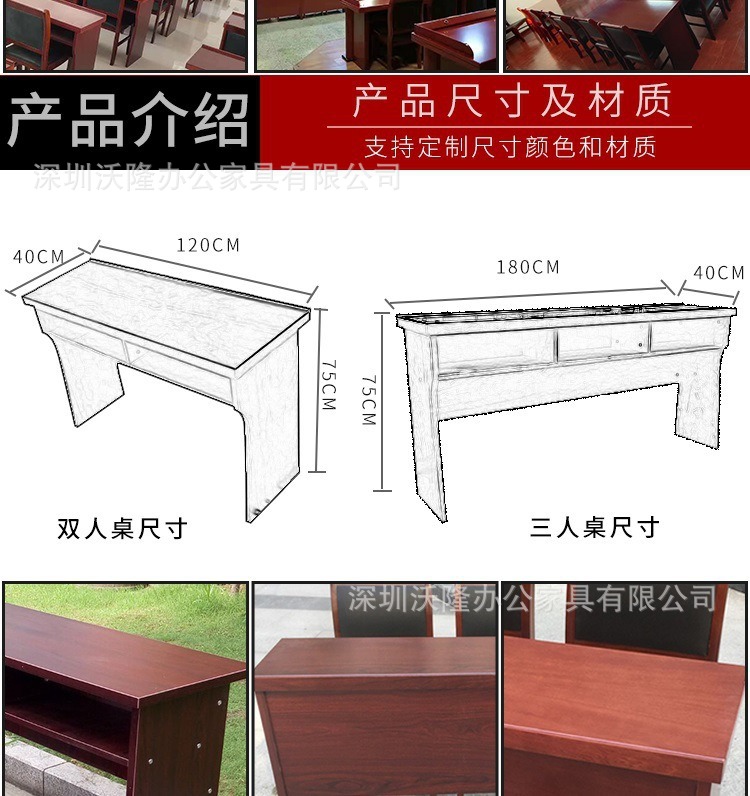 产品介绍

产品尺寸及材质

支持定制尺寸颜色和材质

深圳沃隆办公家具有限公司

40CM

120CM

75CM

双人桌尺寸

180CM

40CM

75CM

三人桌尺寸

深圳沃隆办公家具有限公司