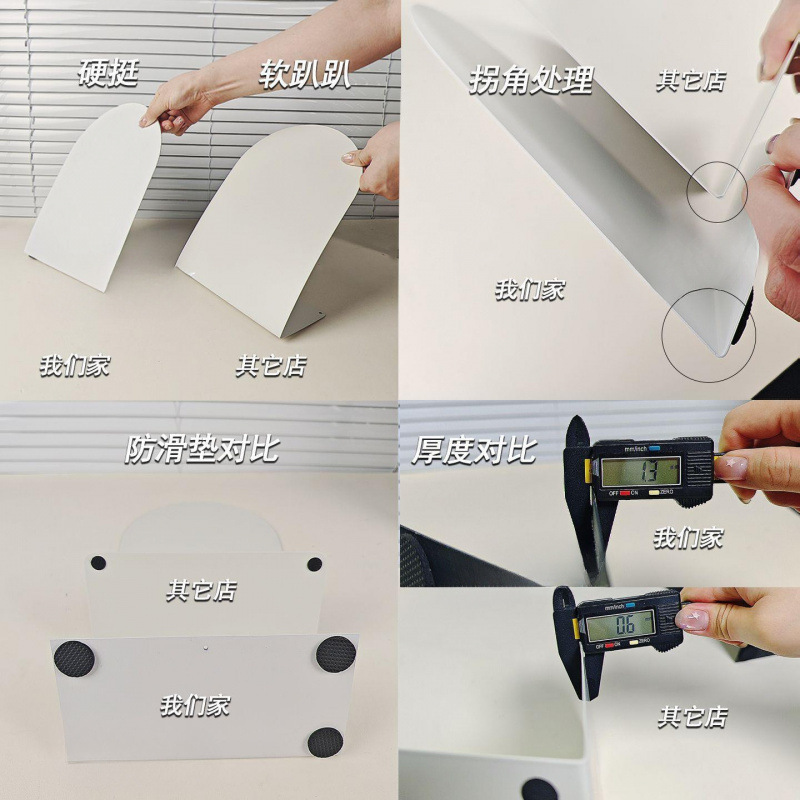 硬挺
软趴趴
我们家
其它店

拐角处理
其它店
我们家

防滑垫对比
其它店
我们家

厚度对比
mm/inch
1.3
OFF ON ZERO
我们家
mm/inch
0.6
OFF ON ZERO
其它店