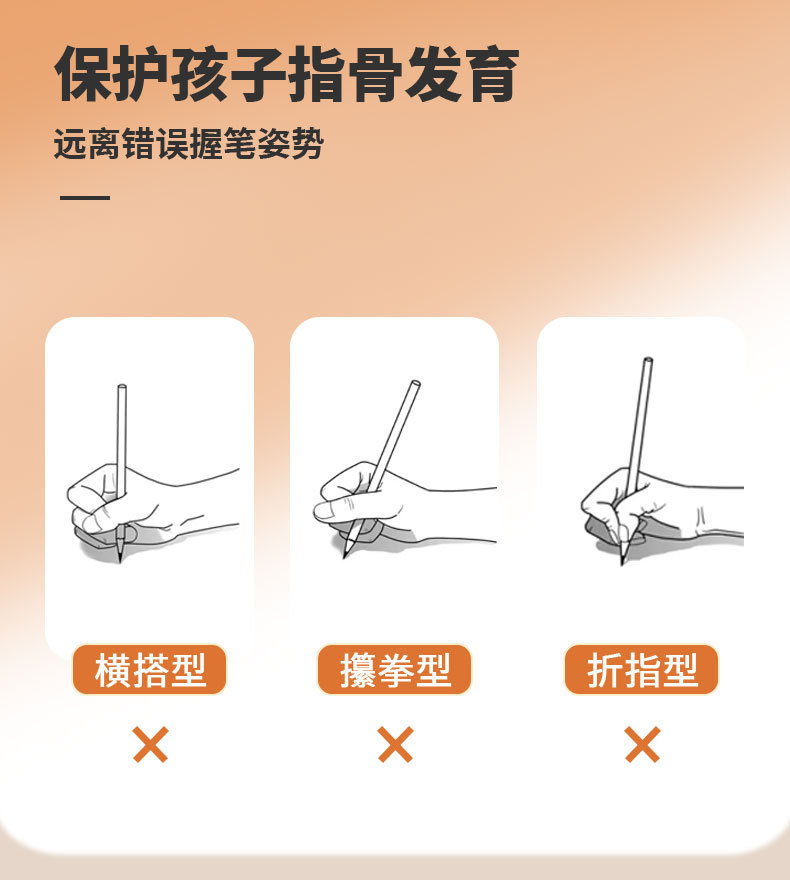 保护孩子指骨发育

远离错误握笔姿势

横搭型
×

攥拳型
×

折指型
×