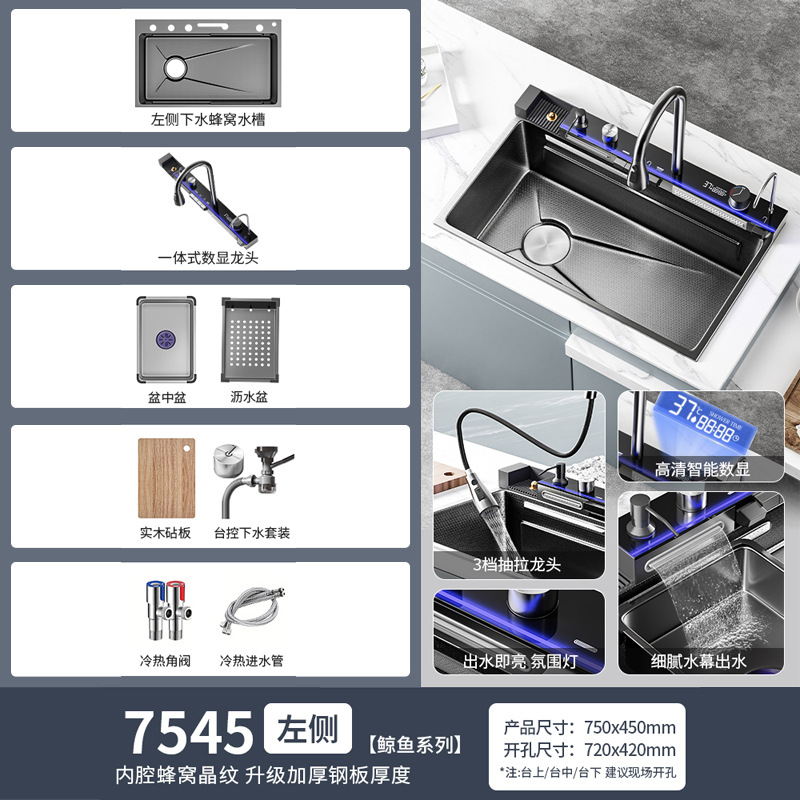 左侧下水蜂窝水槽

一体式数显龙头

盆中盆 沥水盆

实木砧板 台控下水套装

冷热角阀 冷热进水管

37.8 88:88

高清智能数显

3档抽拉龙头

出水即亮 氛围灯

细腻水幕出水

7545 左侧 【鲸鱼系列】
内腔蜂窝晶纹 升级加厚钢板厚度

产品尺寸：750x450mm
开孔尺寸：720x420mm
*注:台上/台中/台下 建议现场开孔