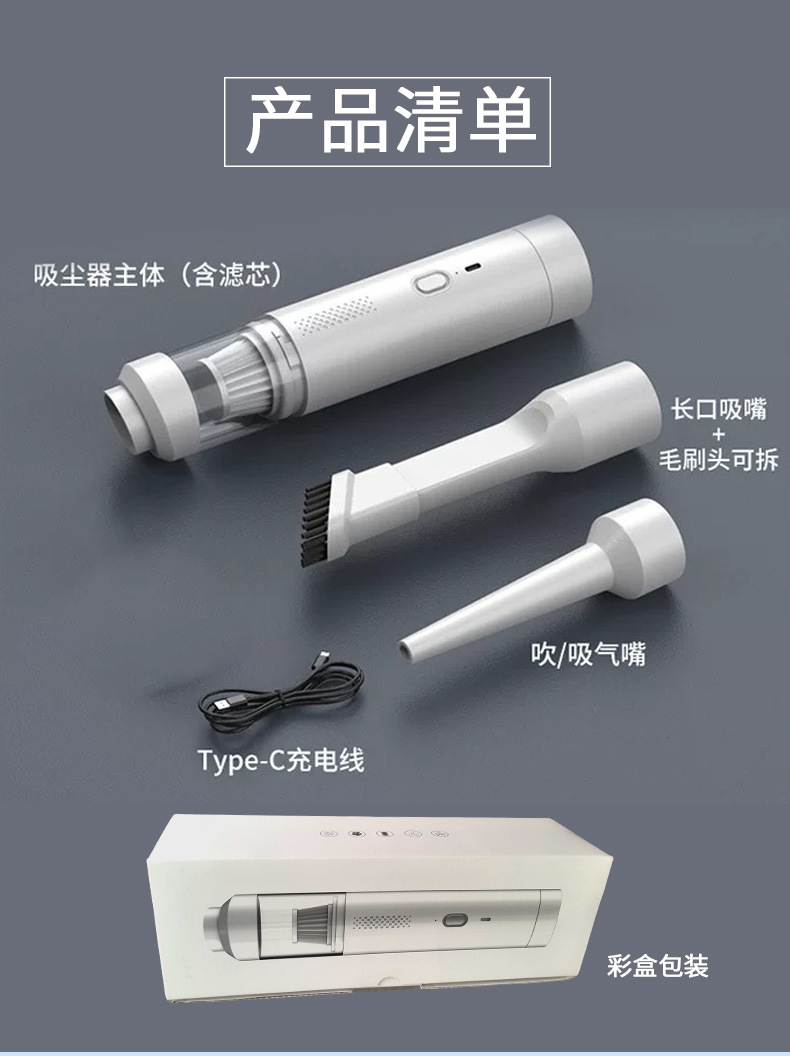 产品清单

吸尘器主体（含滤芯）

长口吸嘴
+
毛刷头可拆

吹/吸气嘴

Type-C充电线

彩盒包装