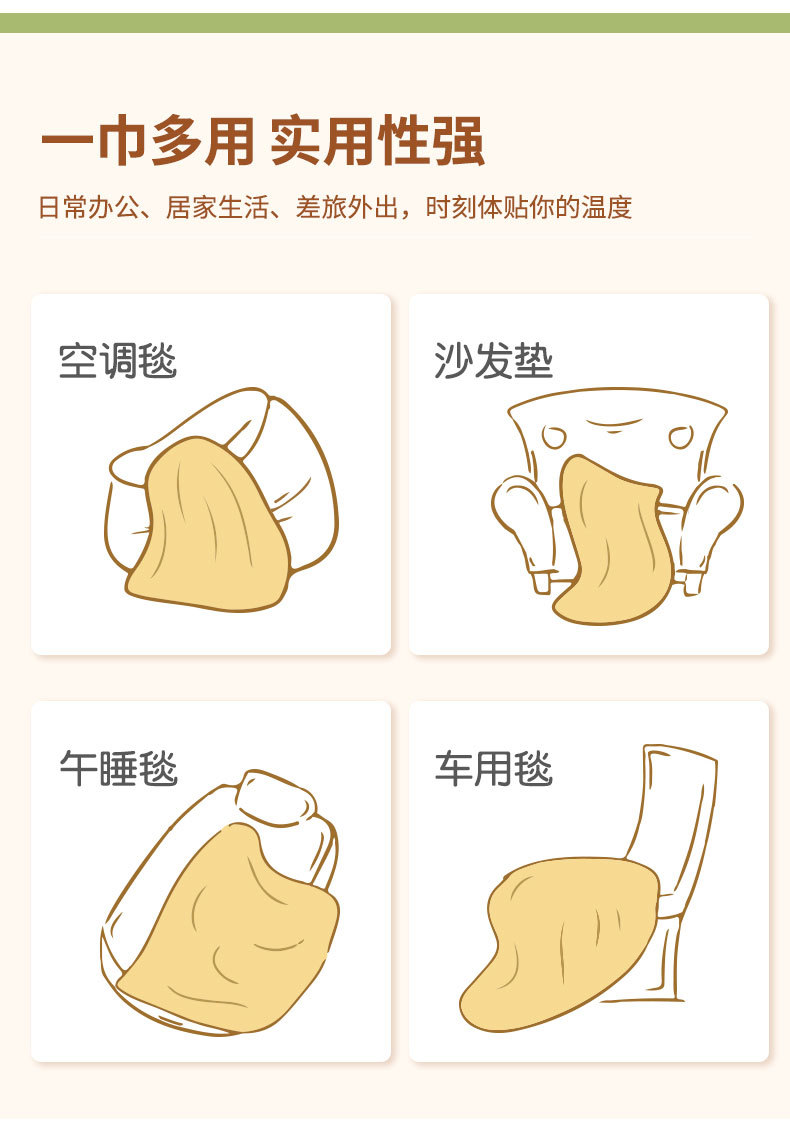 一巾多用 实用性强

日常办公、居家生活、差旅外出，时刻体贴你的温度

空调毯

沙发垫

午睡毯

车用毯