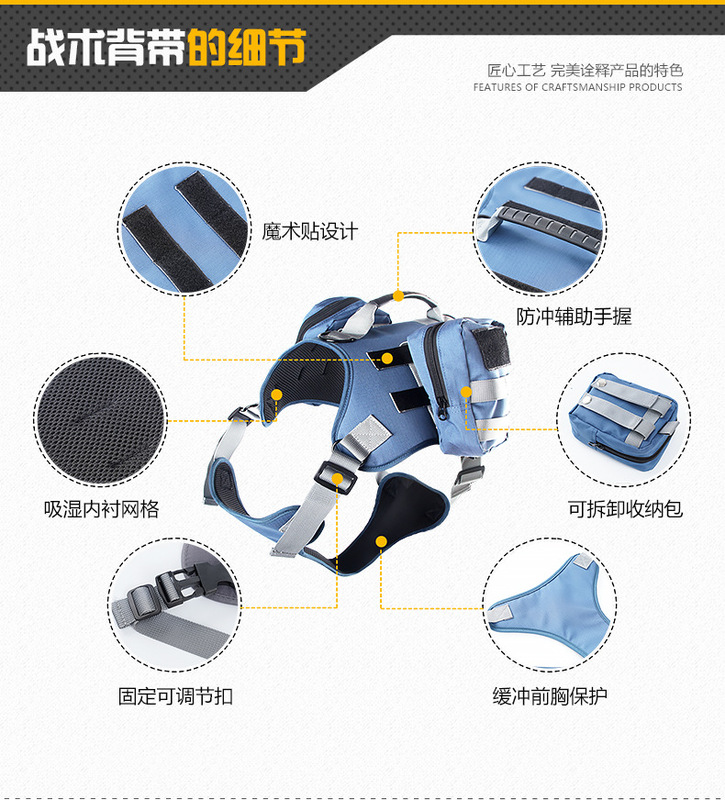 战术背带的细节

匠心工艺 完美诠释产品的特色
FEATURES OF CRAFTSMANSHIP PRODUCTS

魔术贴设计

防冲辅助手握

吸湿内衬网格

可拆卸收纳包

固定可调节扣

缓冲前胸保护