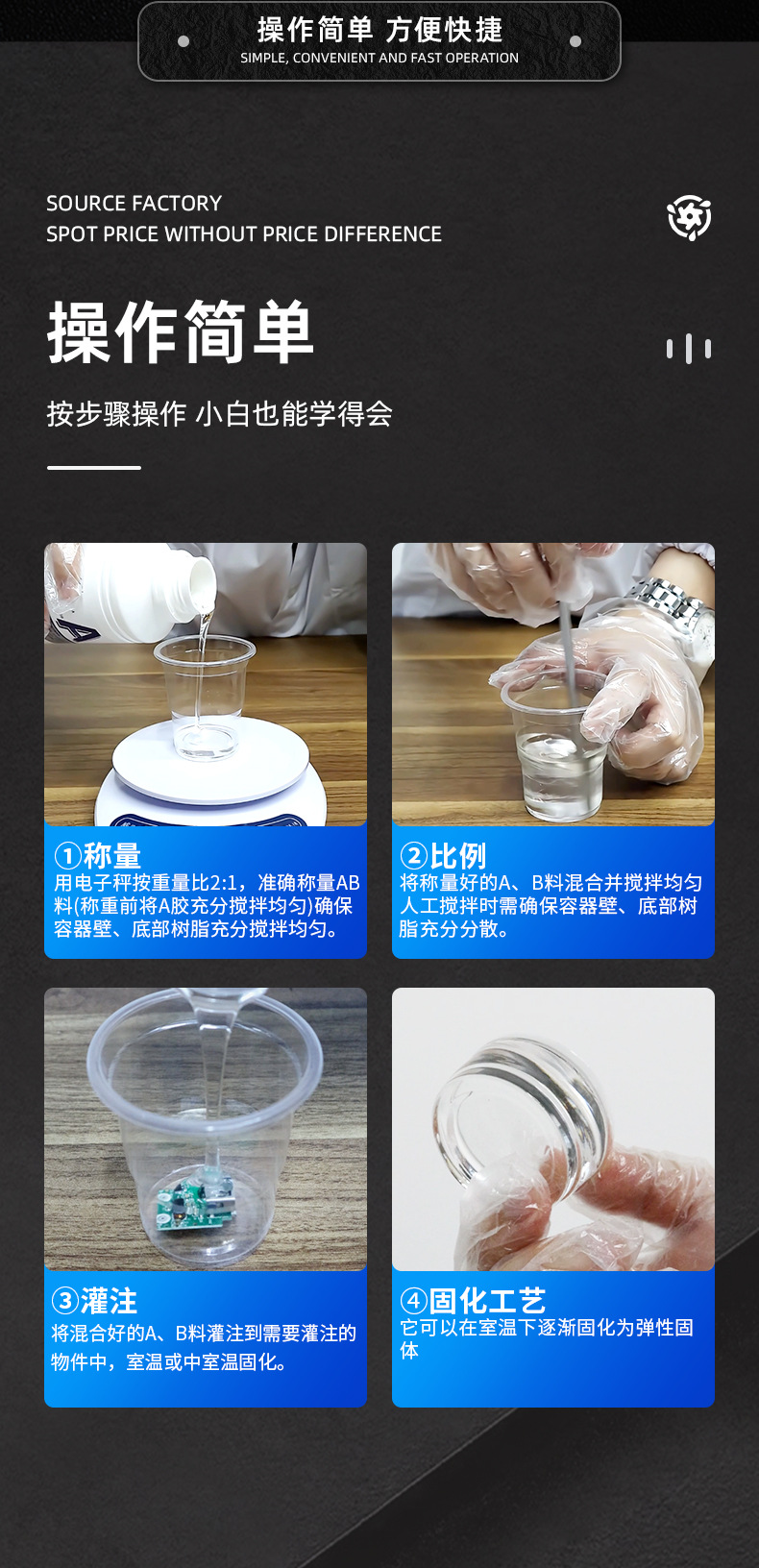 操作简单 方便快捷
SIMPLE, CONVENIENT AND FAST OPERATION

SOURCE FACTORY
SPOT PRICE WITHOUT PRICE DIFFERENCE

操作简单

按步骤操作 小白也能学得会

①称量
用电子秤按重量比2:1，准确称量AB料(称重前将A胶充分搅拌均匀)确保容器壁、底部树脂充分搅拌均匀。

②比例
将称量好的A、B料混合并搅拌均匀人工搅拌时需确保容器壁、底部树脂充分分散。

③灌注
将混合好的A、B料灌注到需要灌注的物件中，室温或中室温固化。

④固化工艺
它可以在室温下逐渐固化为弹性固体